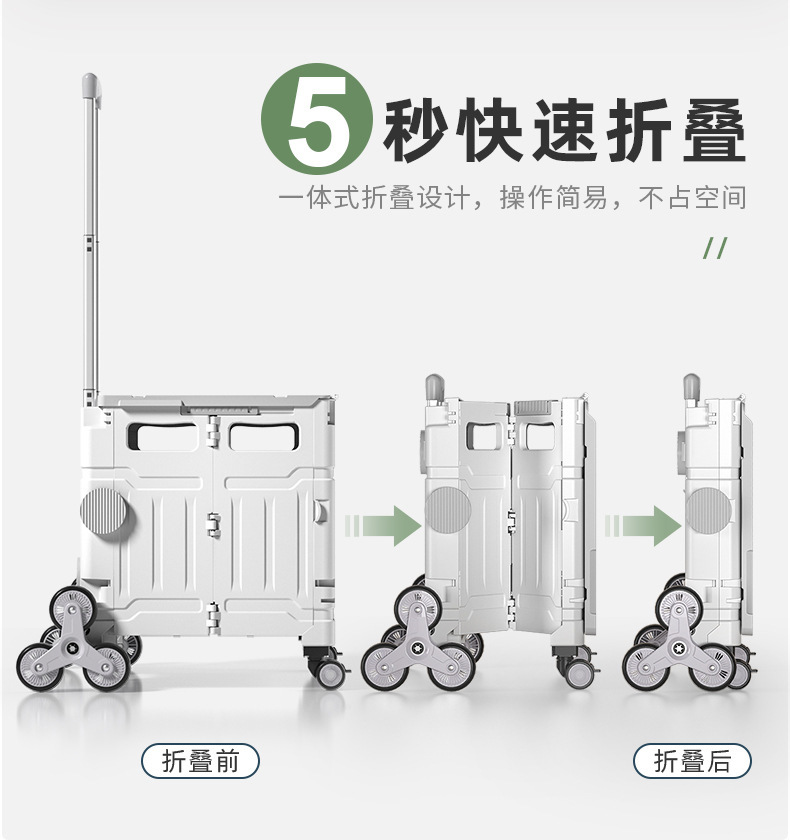 5 秒快速折叠

一体式折叠设计，操作简易，不占空间

//

折叠前

折叠后