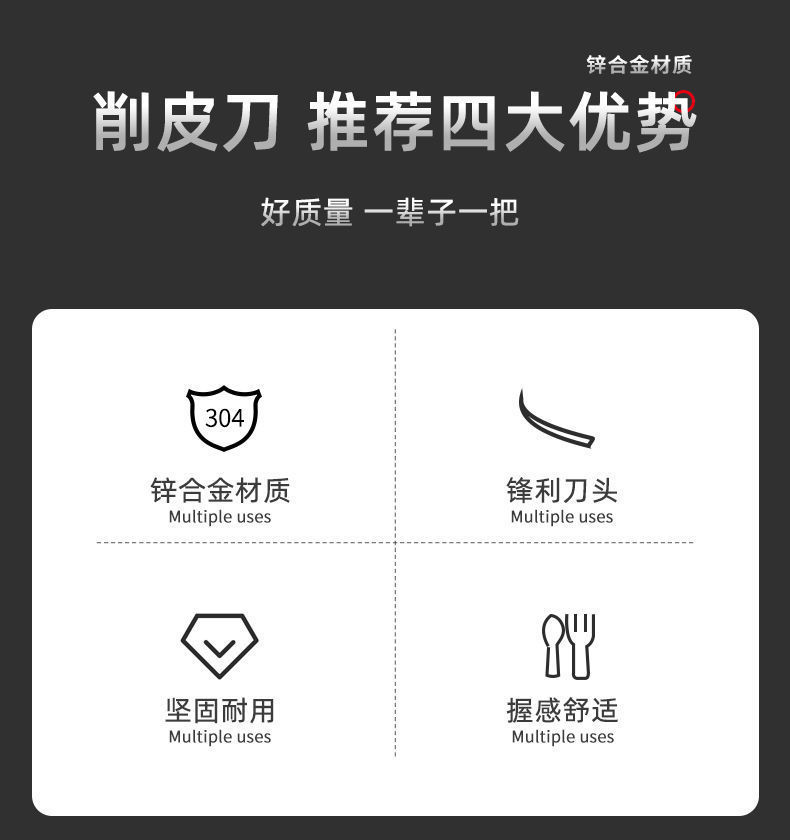 锌合金材质

削皮刀 推荐四大优势

好质量 一辈子一把

304

锌合金材质
Multiple uses

锋利刀头
Multiple uses

坚固耐用
Multiple uses

握感舒适
Multiple uses