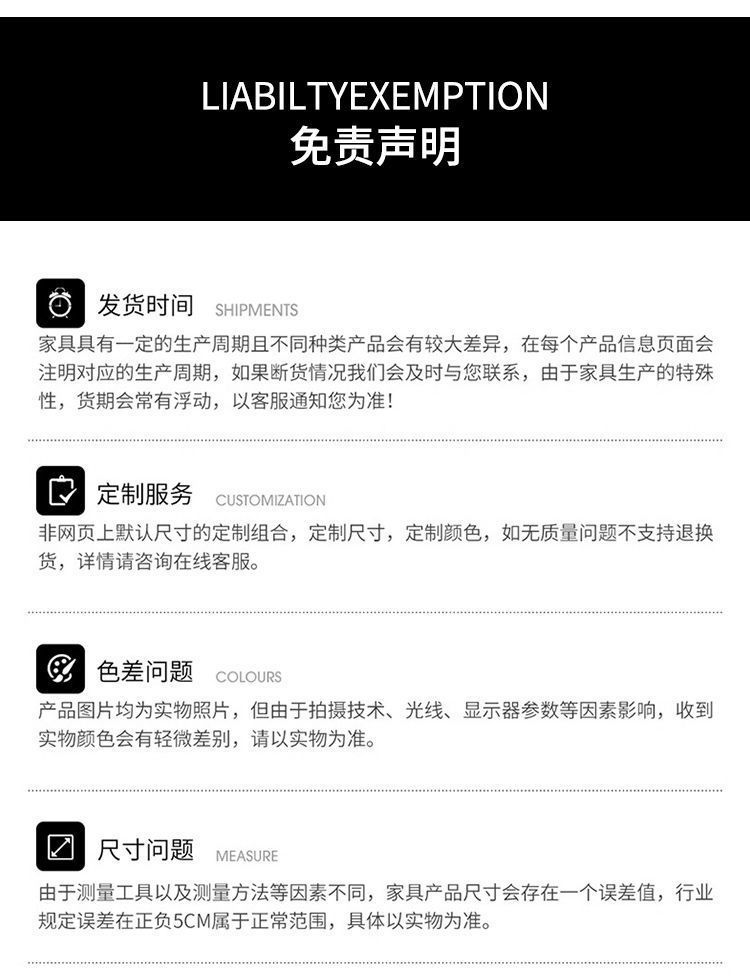 LIABILTYEXEMPTION
免责声明

发货时间 SHIPMENTS
家具具有一定的生产周期且不同种类产品会有较大差异，在每个产品信息页面会注明对应的生产周期，如果断货情况我们会及时与您联系，由于家具生产的特殊性，货期会常有浮动，以客服通知您为准！

定制服务 CUSTOMIZATION
非网页上默认尺寸的定制组合，定制尺寸，定制颜色，如无质量问题不支持退换货，详情请咨询在线客服。

色差问题 COLOURS
产品图片均为实物照片，但由于拍摄技术、光线、显示器参数等因素影响，收到实物颜色会有轻微差别，请以实物为准。

尺寸问题 MEASURE
由于测量工具以及测量方法等因素不同，家具产品尺寸会存在一个误差值，行业规定误差在正负5CM属于正常范围，具体以实物为准。