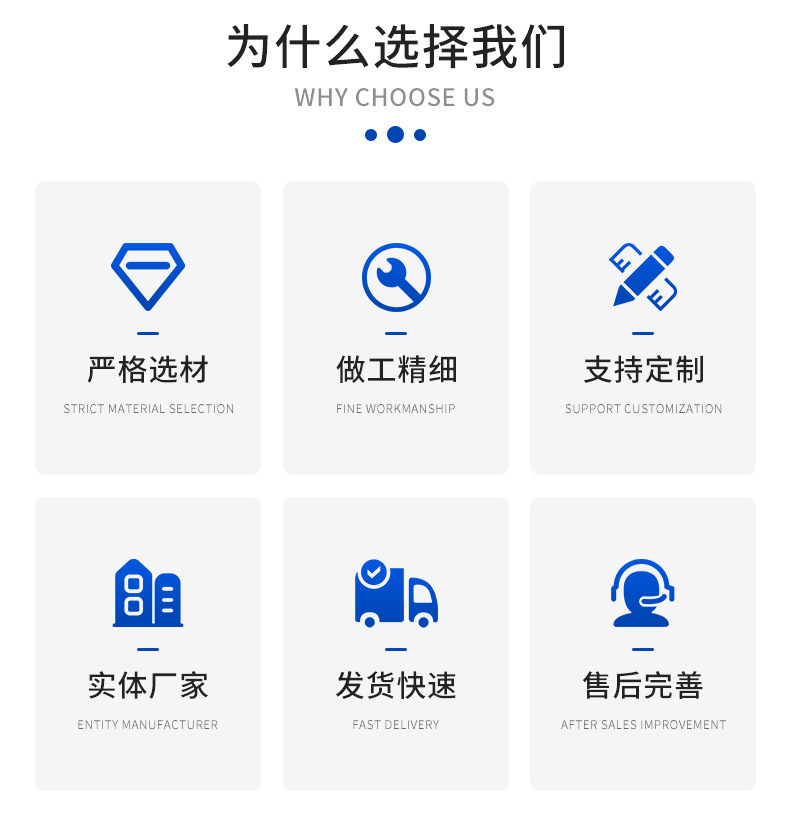 为什么选择我们

WHY CHOOSE US

严格选材

STRICT MATERIAL SELECTION

做工精细

FINE WORKMANSHIP

支持定制

SUPPORT CUSTOMIZATION

实体厂家

ENTITY MANUFACTURER

发货快速

FAST DELIVERY

售后完善

AFTER SALES IMPROVEMENT