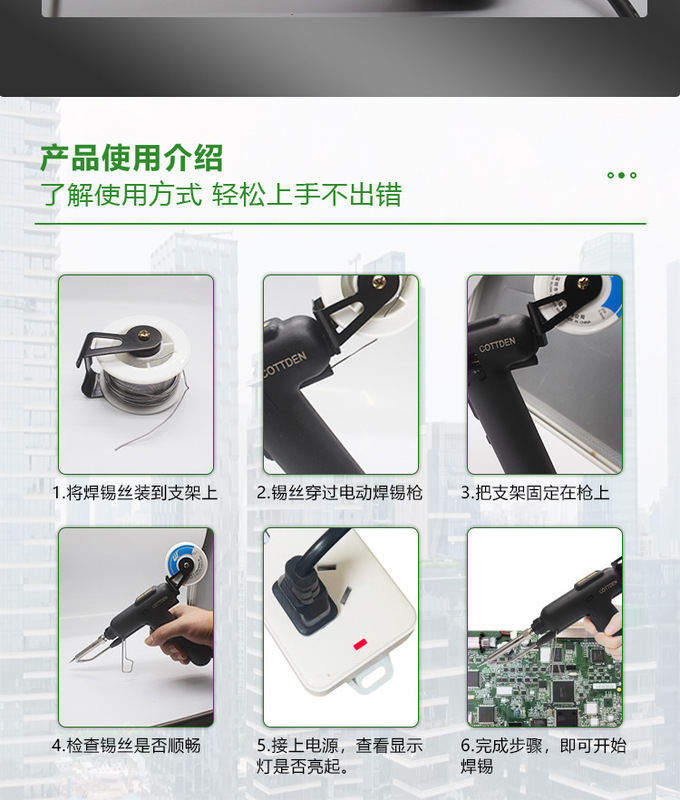 产品使用介绍
了解使用方式 轻松上手不出错

COTTDEN

COTTDEN

1.将焊锡丝装到支架上

2.锡丝穿过电动焊锡枪

3.把支架固定在枪上

COTTDEN

COTTDEN

4.检查锡丝是否顺畅

5.接上电源，查看显示灯是否亮起。

6.完成步骤，即可开始焊锡