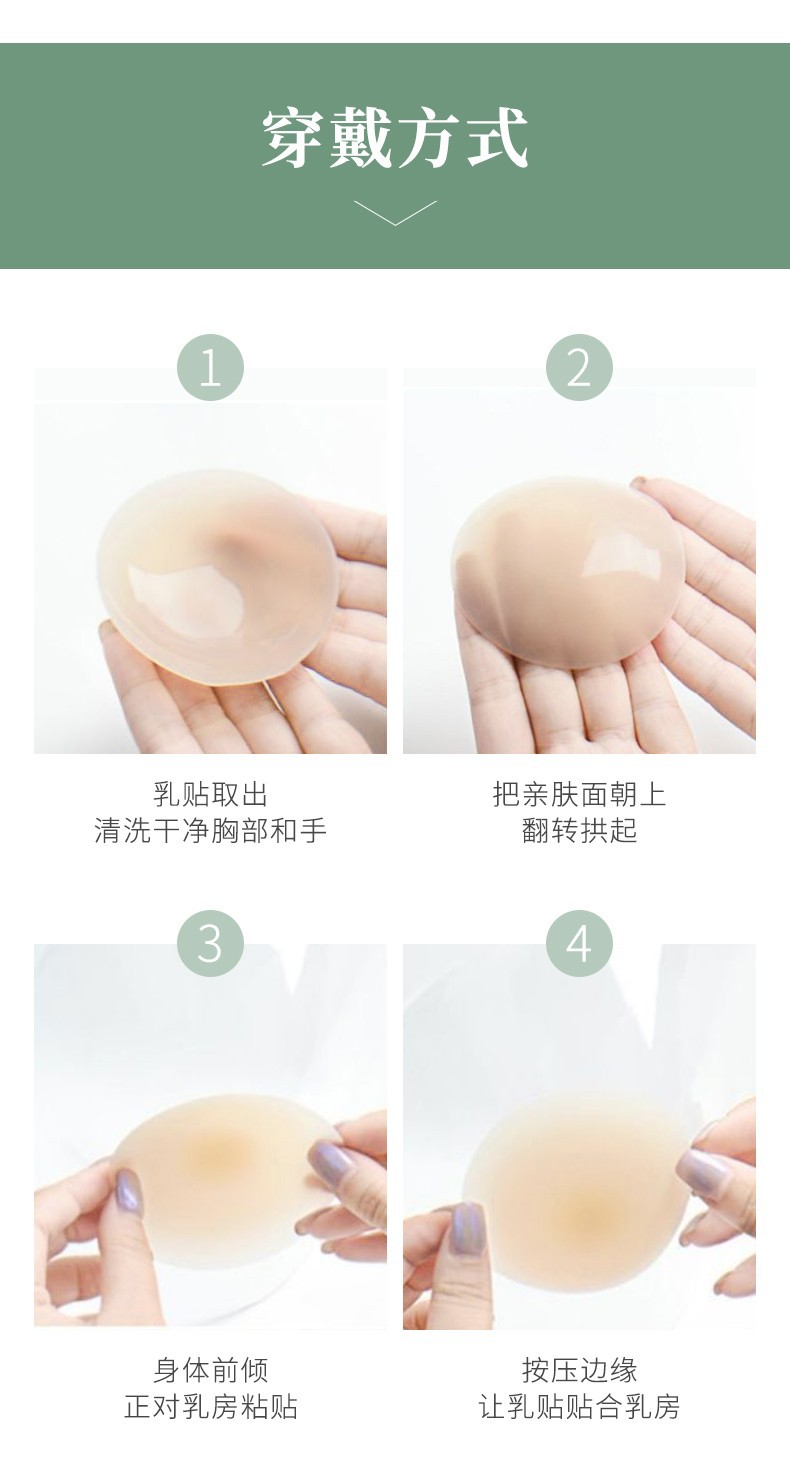 穿戴方式

1

乳贴取出
清洗干净胸部和手

2

把亲肤面朝上
翻转拱起

3

身体前倾
正对乳房粘贴

4

按压边缘
让乳贴贴合乳房