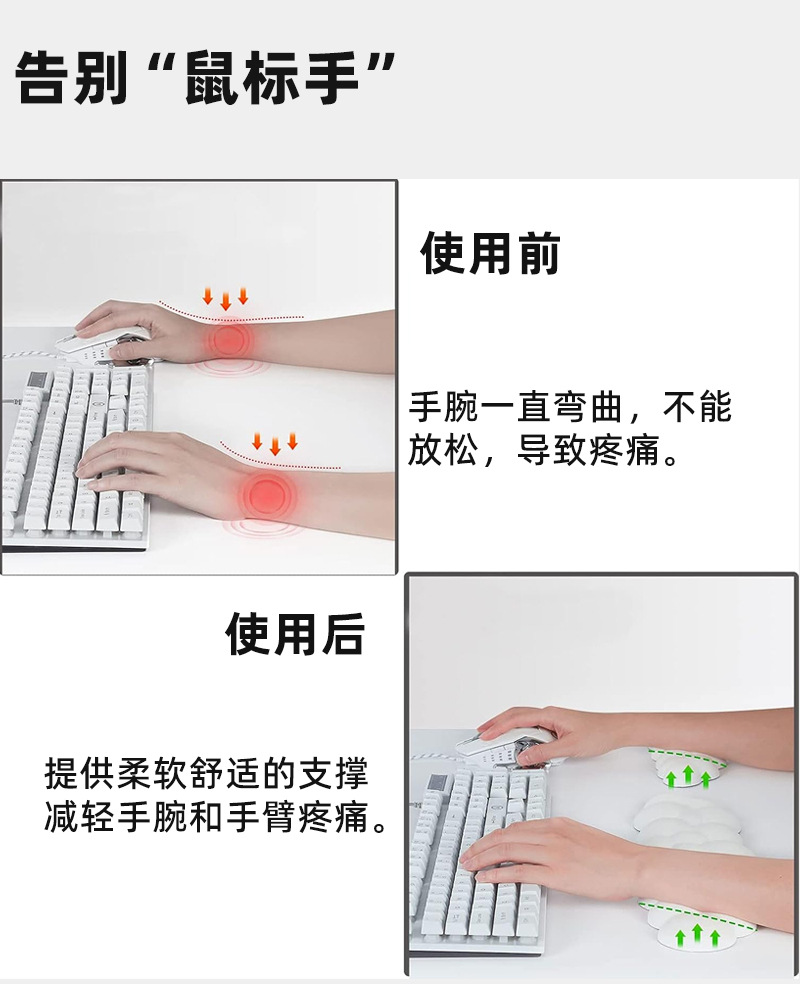 告别“鼠标手”

使用前

手腕一直弯曲，不能放松，导致疼痛。

使用后

提供柔软舒适的支撑减轻手腕和手臂疼痛。