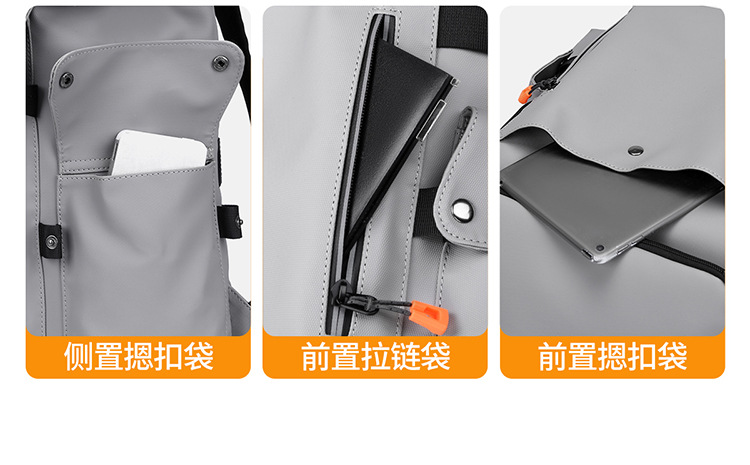 侧置摁扣袋

前置拉链袋

前置摁扣袋