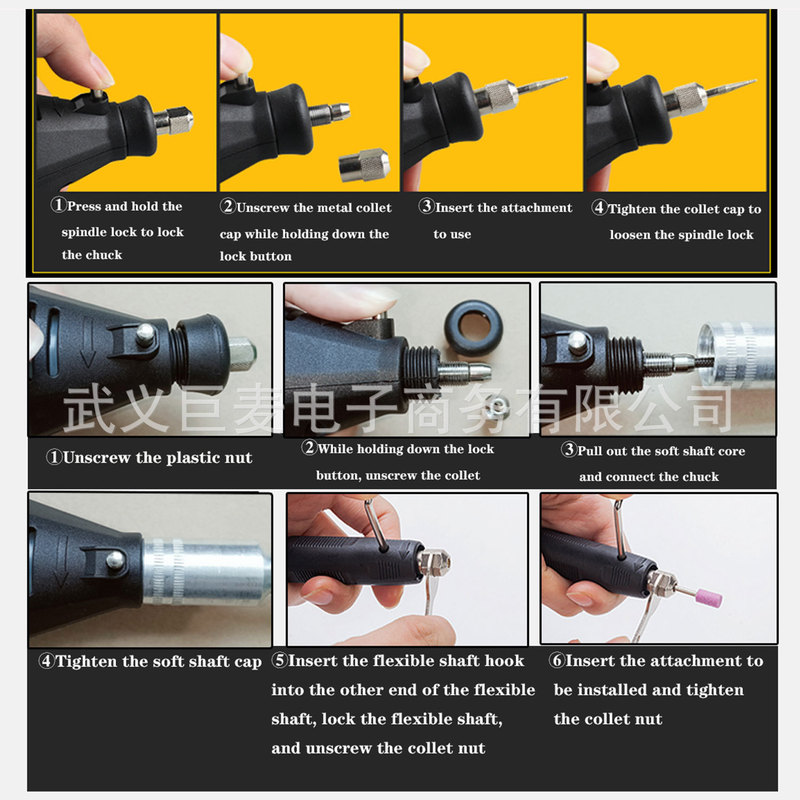 ①Press and hold the spindle lock to lock the chuck

②Unscrew the metal collet cap while holding down the lock button

③Insert the attachment to use

④Tighten the collet cap to loosen the spindle lock

武义巨麦电子商务有限公司

①Unscrew the plastic nut

②While holding down the lock button, unscrew the collet

③Pull out the soft shaft core and connect the chuck

④Tighten the soft shaft cap

⑤Insert the flexible shaft hook into the other end of the flexible shaft, lock the flexible shaft, and unscrew the collet nut

⑥Insert the attachment to be installed and tighten the collet nut