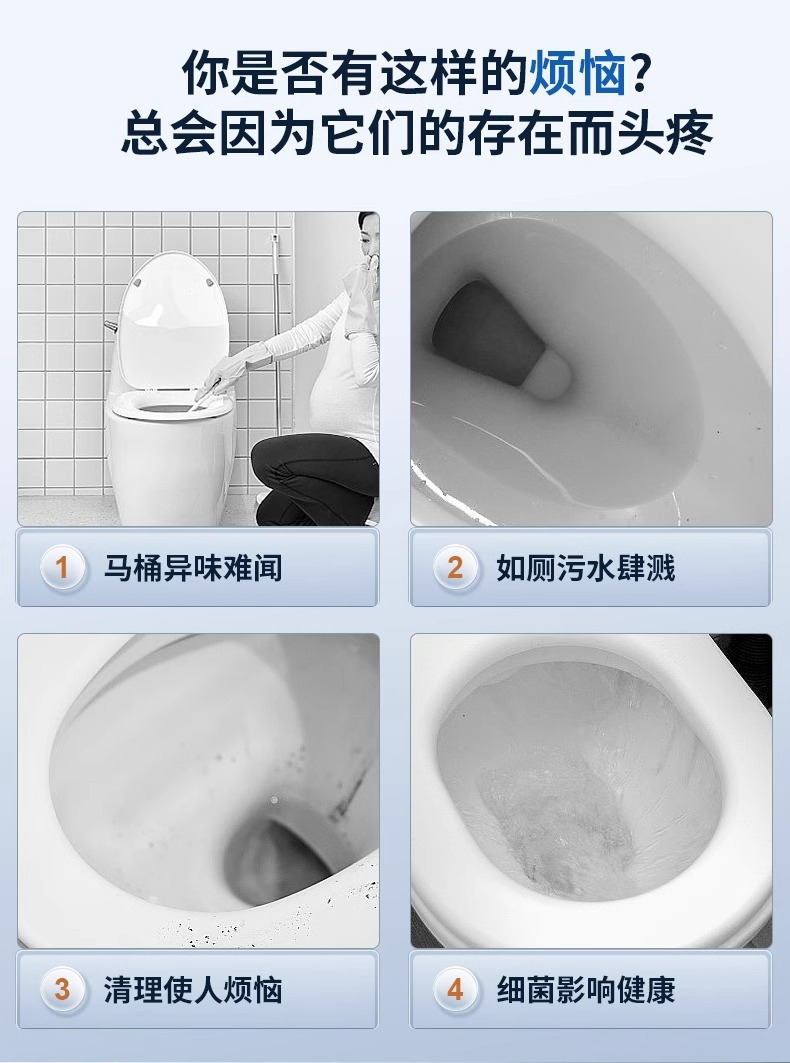 你是否有这样的烦恼？
总会因为它们的存在而头疼

1 马桶异味难闻

2 如厕污水肆溅

3 清理使人烦恼

4 细菌影响健康