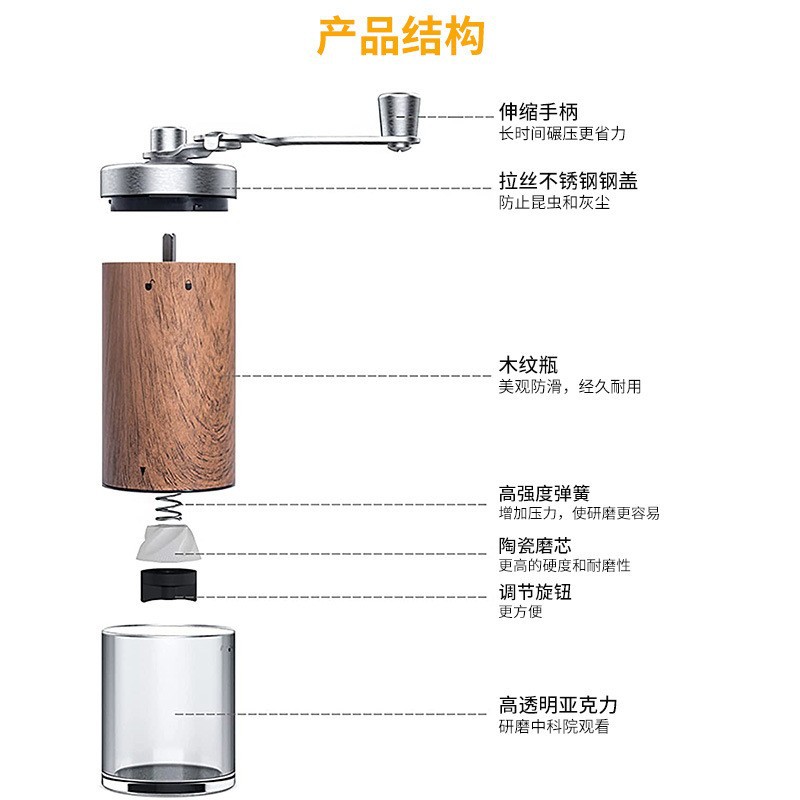 产品结构

伸缩手柄
长时间碾压更省力

拉丝不锈钢钢盖
防止昆虫和灰尘

木纹瓶
美观防滑，经久耐用

高强度弹簧
增加压力，使研磨更容易

陶瓷磨芯
更高的硬度和耐磨性

调节旋钮
更方便

高透明亚克力
研磨中科院观看