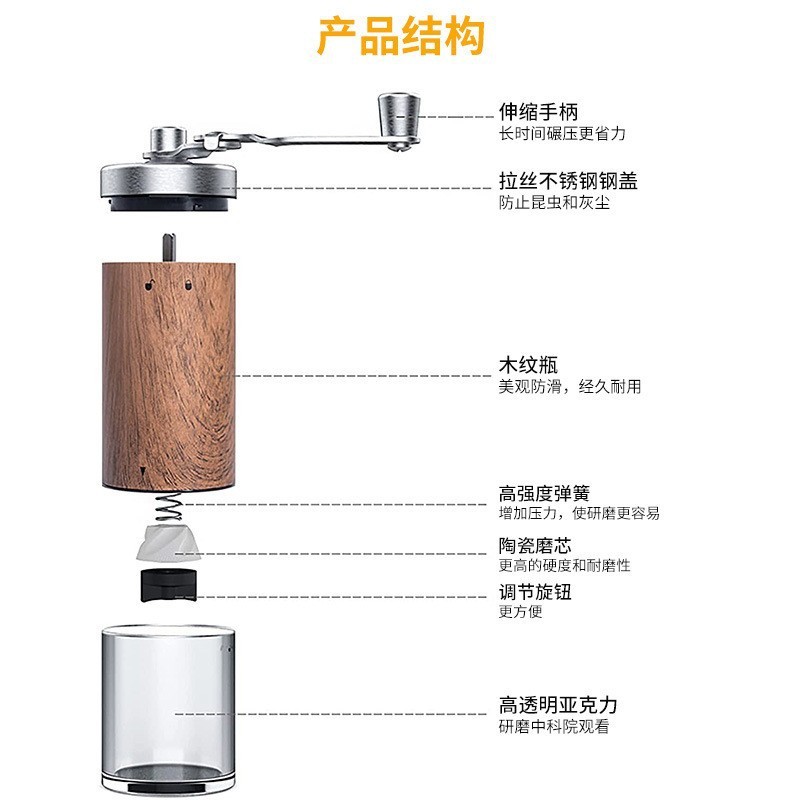 产品结构

伸缩手柄
长时间碾压更省力

拉丝不锈钢钢盖
防止昆虫和灰尘

木纹瓶
美观防滑，经久耐用

高强度弹簧
增加压力，使研磨更容易

陶瓷磨芯
更高的硬度和耐磨性

调节旋钮
更方便

高透明亚克力
研磨中科院观看