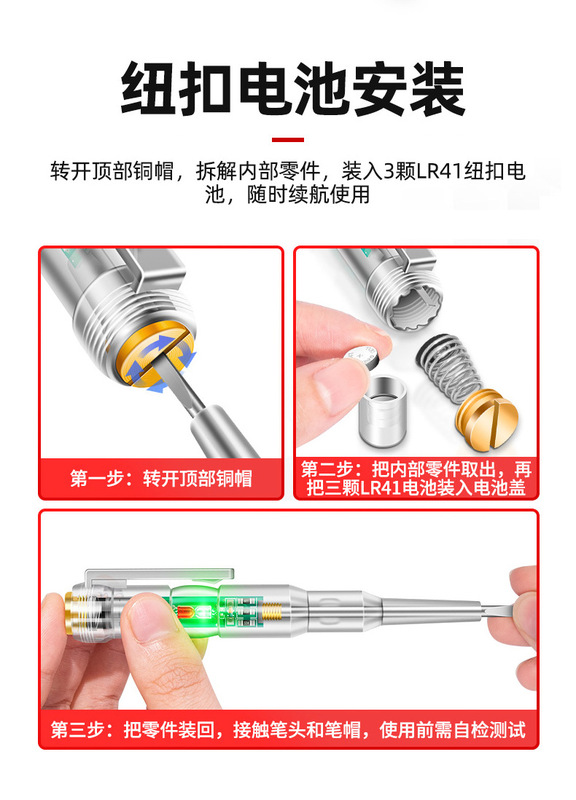 纽扣电池安装

转开顶部铜帽，拆解内部零件，装入3颗LR41纽扣电池，随时续航使用

第一步：转开顶部铜帽

第二步：把内部零件取出，再把三颗LR41电池装入电池盖

第三步：把零件装回，接触笔头和笔帽，使用前需自检测试