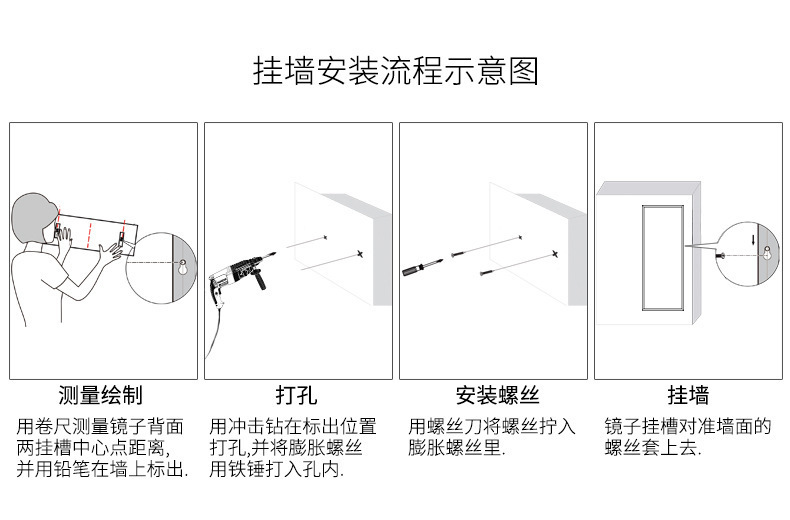 挂墙安装流程示意图

测量绘制

用卷尺测量镜子背面两挂槽中心点距离，并用铅笔在墙上标出.

打孔

用冲击钻在标出位置打孔,并将膨胀螺丝用铁锤打入孔内.

安装螺丝

用螺丝刀将螺丝拧入膨胀螺丝里.

挂墙

镜子挂槽对准墙面的螺丝套上去.