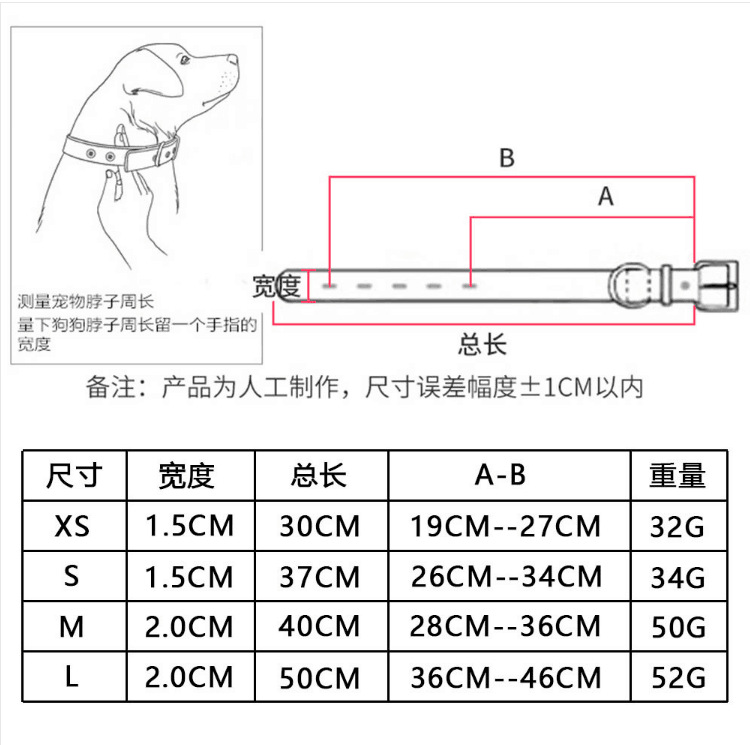 测量宠物脖子周长
量下狗狗脖子周长留一个手指的宽度

B

A

宽度

总长

备注：产品为人工制作，尺寸误差幅度±1CM以内

| 尺寸 | 宽度 | 总长 | A-B | 重量 |
|---|---|---|---|---|
| XS | 1.5CM | 30CM | 19CM--27CM | 32G |
| S | 1.5CM | 37CM | 26CM--34CM | 34G |
| M | 2.0CM | 40CM | 28CM--36CM | 50G |
| L | 2.0CM | 50CM | 36CM--46CM | 52G |