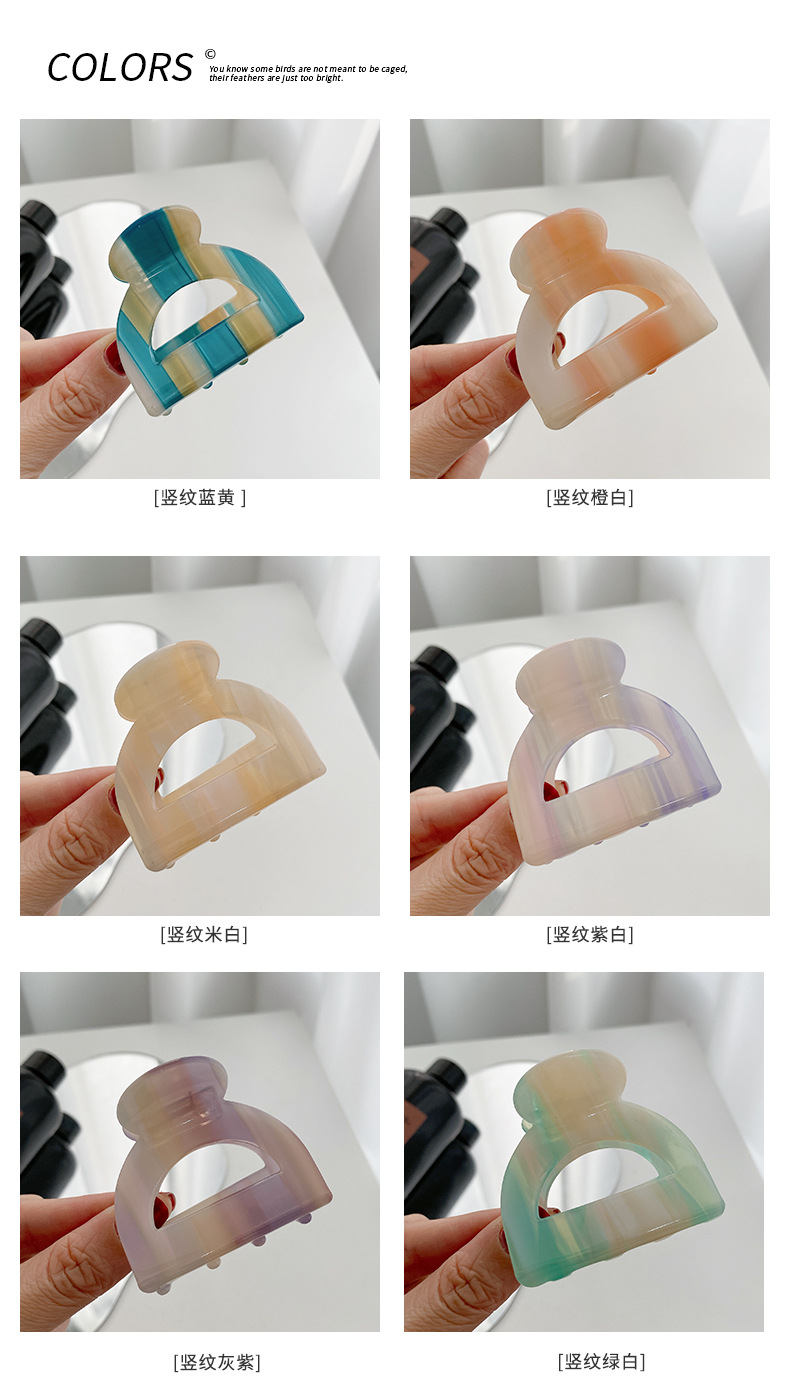 COLORS ©
You know some birds are not meant to be caged, their feathers are just too bright.

[竖纹蓝黄 ]

[竖纹橙白]

[竖纹米白]

[竖纹紫白]

[竖纹灰紫]

[竖纹绿白]