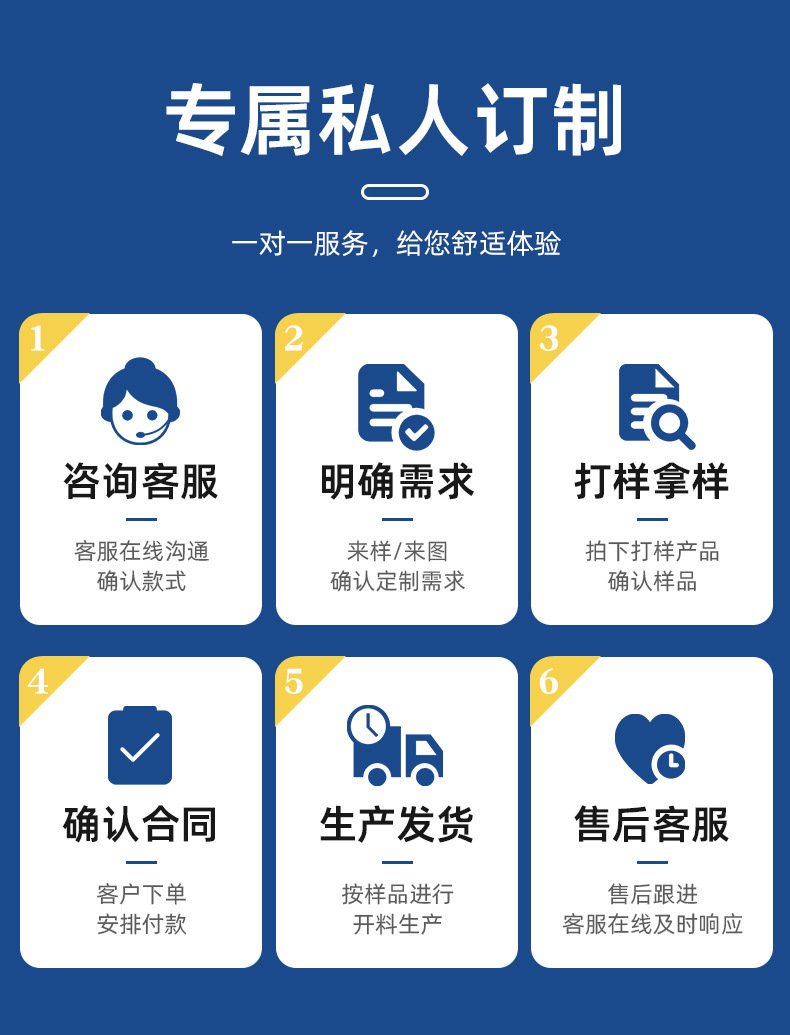 专属私人订制

一对一服务，给您舒适体验

1
咨询客服
客服在线沟通
确认款式

2
明确需求
来样/来图
确认定制需求

3
打样拿样
拍下打样产品
确认样品

4
确认合同
客户下单
安排付款

5
生产发货
按样品进行
开料生产

6
售后客服
售后跟进
客服在线及时响应