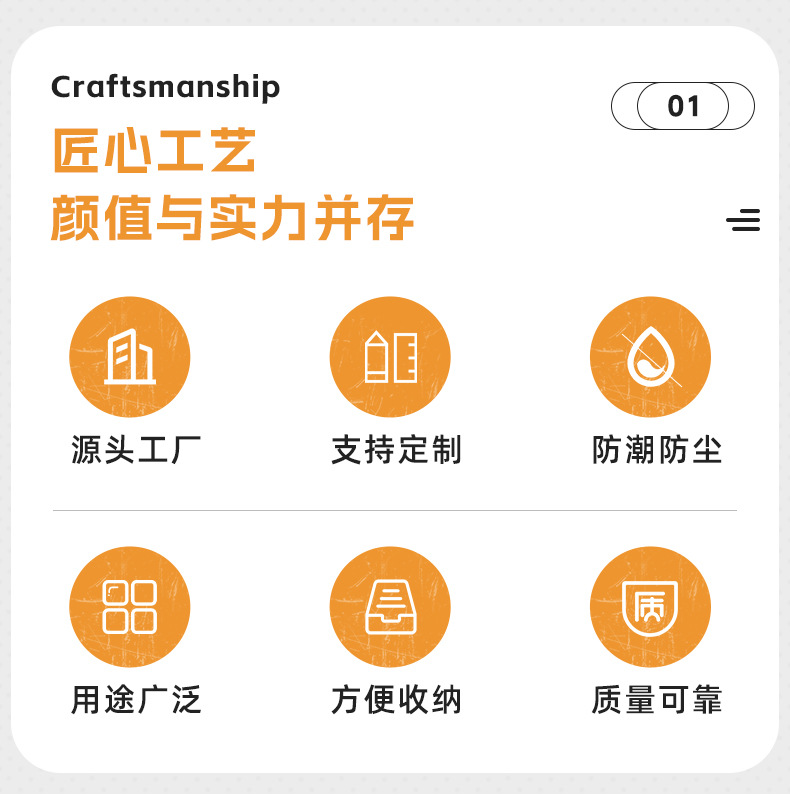 Craftsmanship

01

匠心工艺
颜值与实力并存

源头工厂

支持定制

防潮防尘

用途广泛

方便收纳

质量可靠