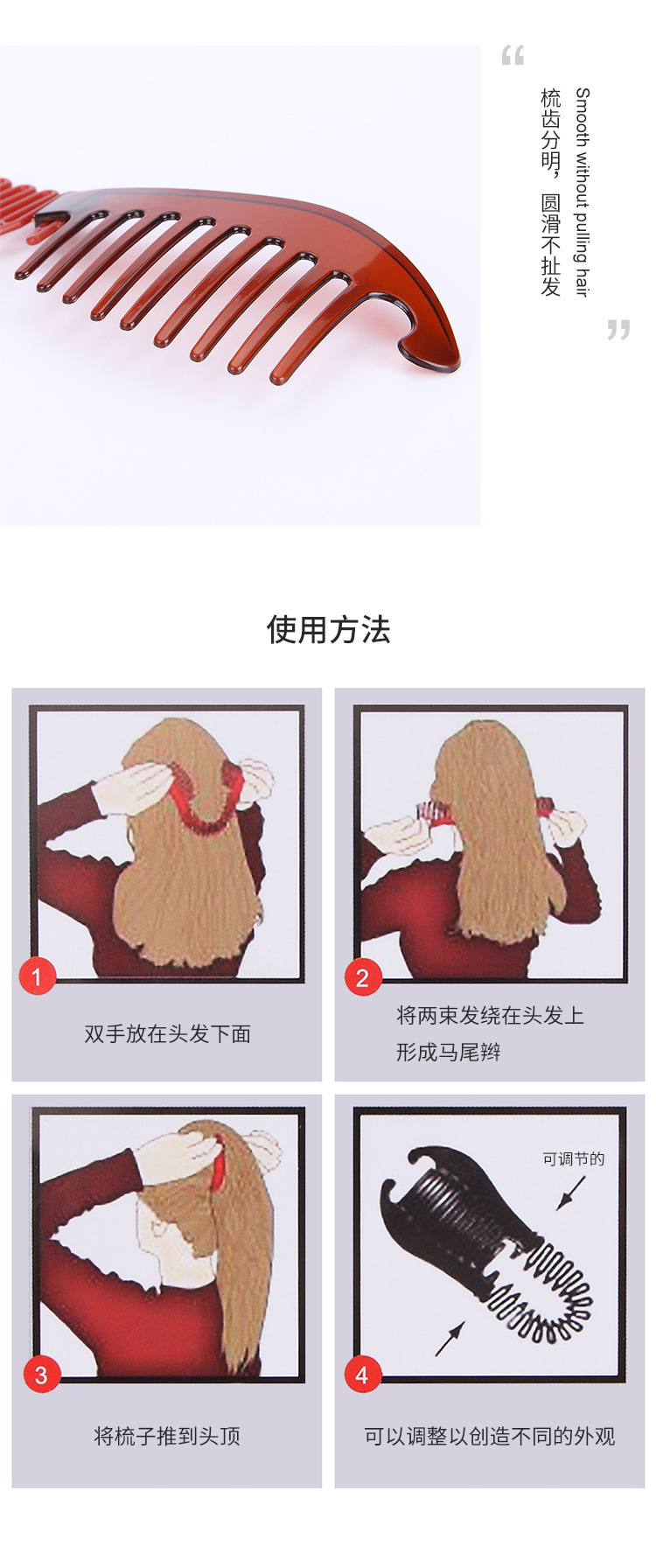 “
Smooth without pulling hair
梳齿分明，圆滑不扯发
”

使用方法

1
双手放在头发下面

2
将两束发绕在头发上
形成马尾辫

3
将梳子推到头顶

可调节的
4
可以调整以创造不同的外观