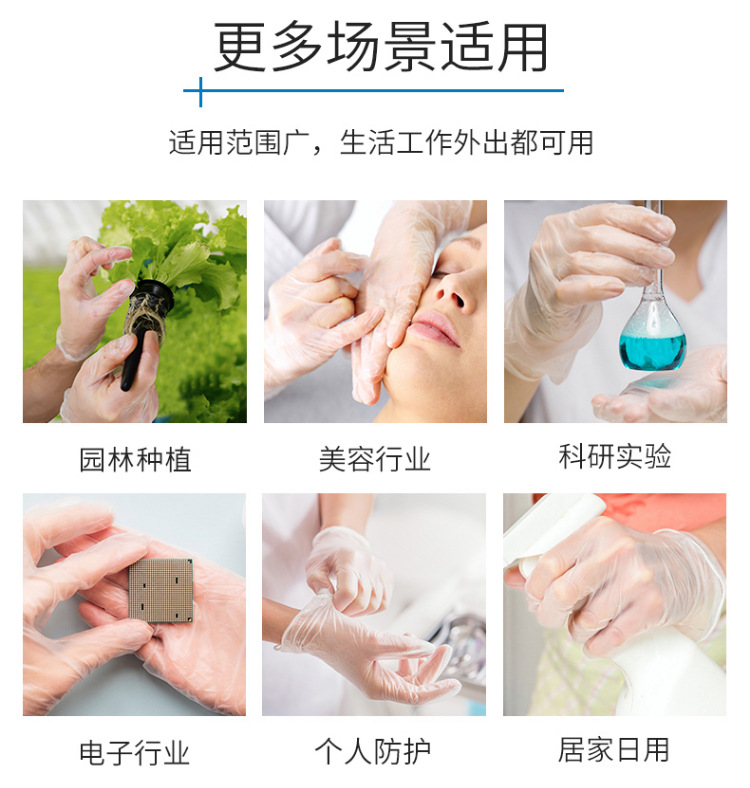 更多场景适用

适用范围广，生活工作外出都可用

园林种植

美容行业

科研实验

电子行业

个人防护

居家日用