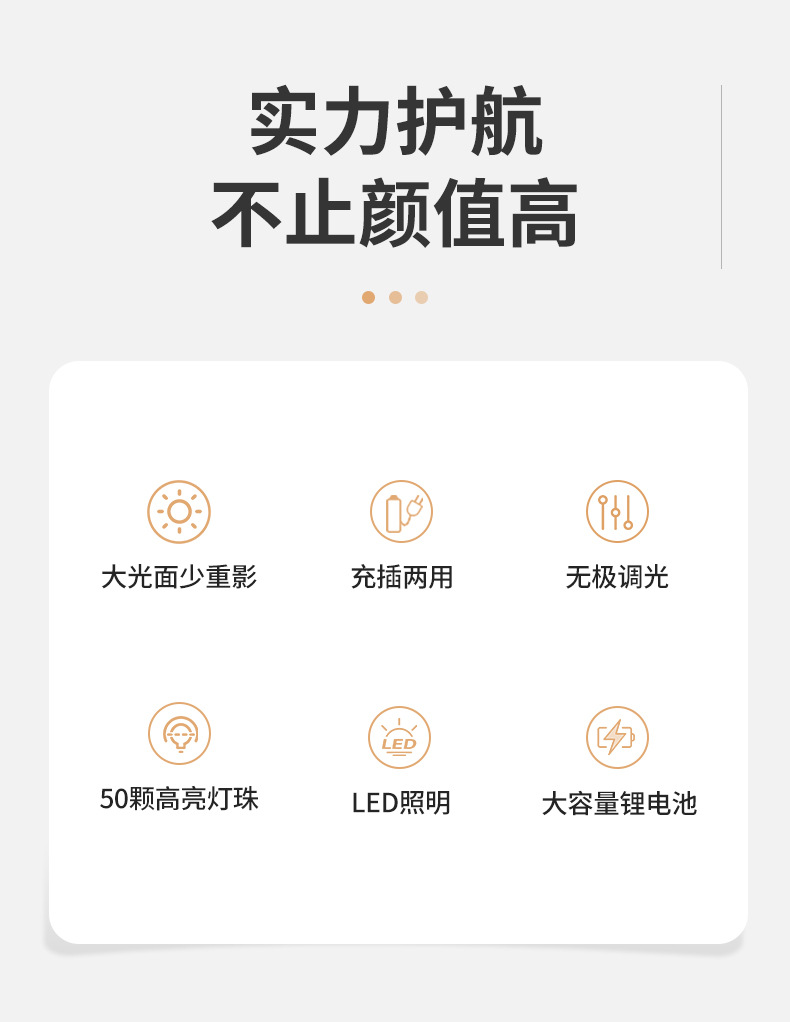 实力护航
不止颜值高

大光面少重影

充插两用

无极调光

50颗高亮灯珠

LED照明

大容量锂电池