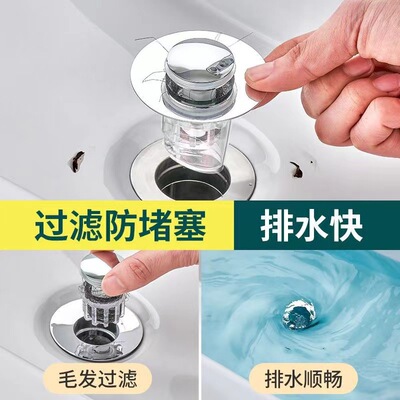 过滤防堵塞

排水快

毛发过滤

排水顺畅