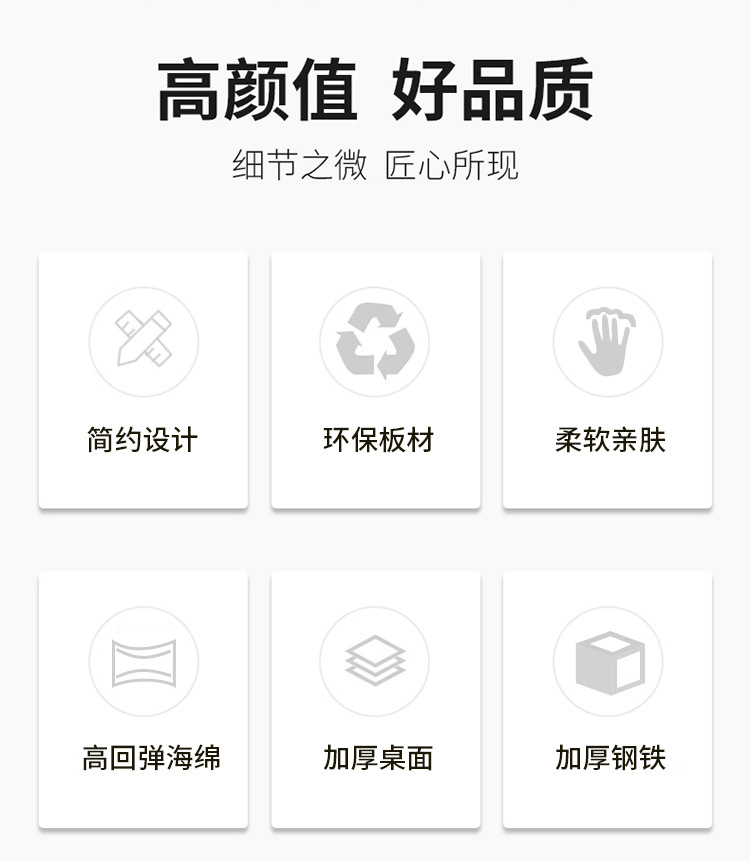 高颜值 好品质

细节之微 匠心所现

简约设计

环保板材

柔软亲肤

高回弹海绵

加厚桌面

加厚钢铁