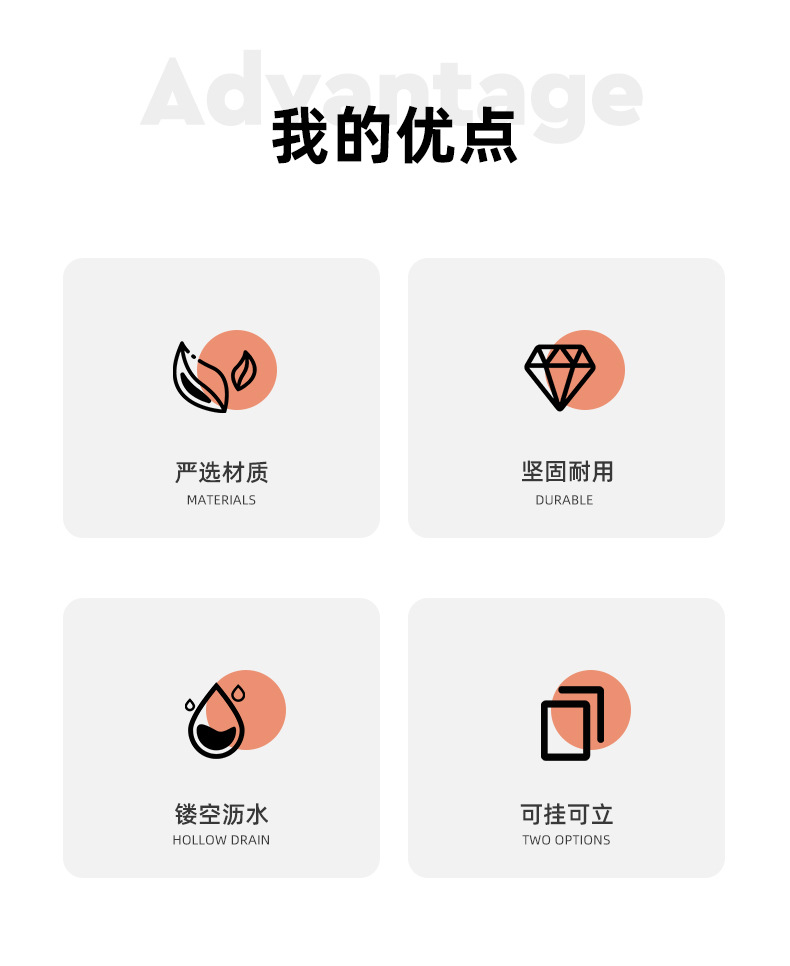 Advantage
我的优点

严选材质
MATERIALS

坚固耐用
DURABLE

镂空沥水
HOLLOW DRAIN

可挂可立
TWO OPTIONS