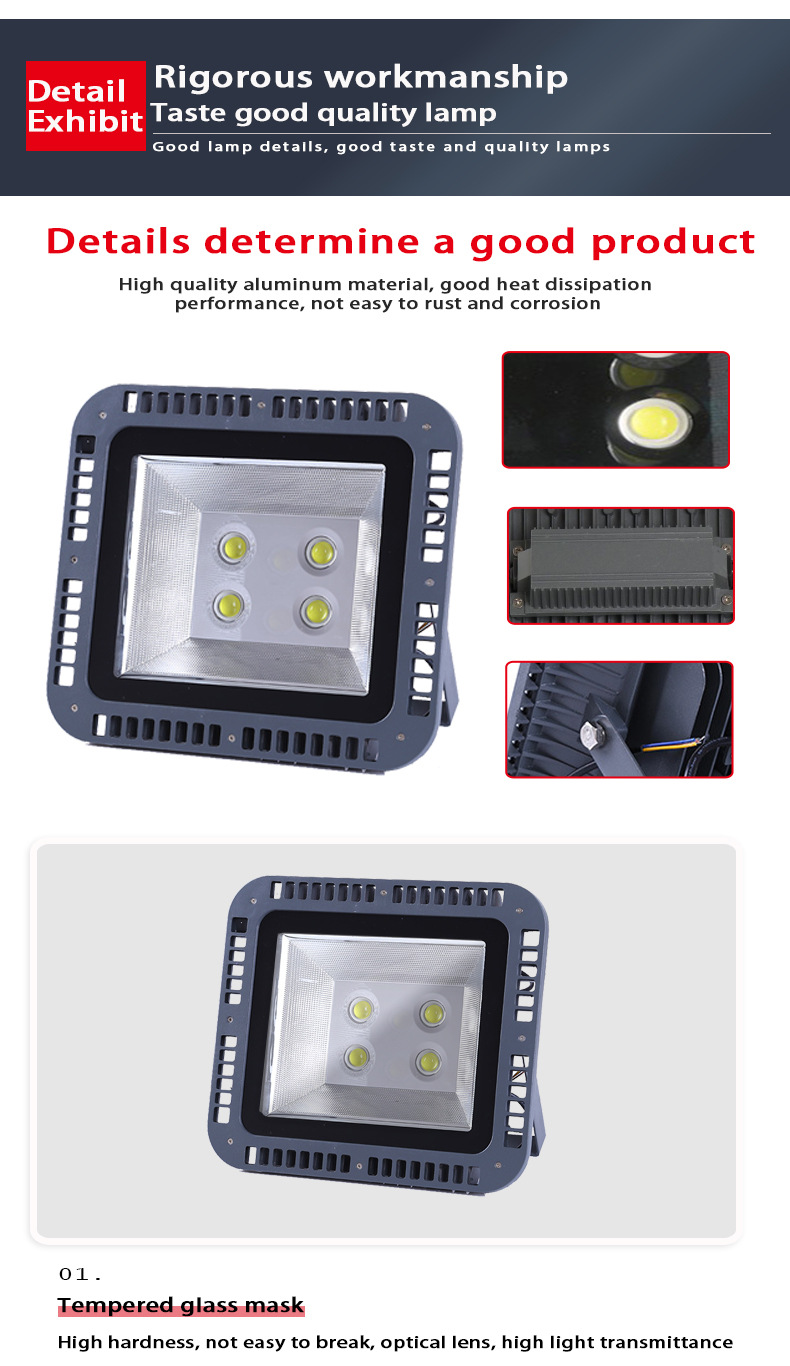 Detail Exhibit

Rigorous workmanship

Taste good quality lamp

Good lamp details, good taste and quality lamps

Details determine a good product

High quality aluminum material, good heat dissipation performance, not easy to rust and corrosion

01.

Tempered glass mask

High hardness, not easy to break, optical lens, high light transmittance