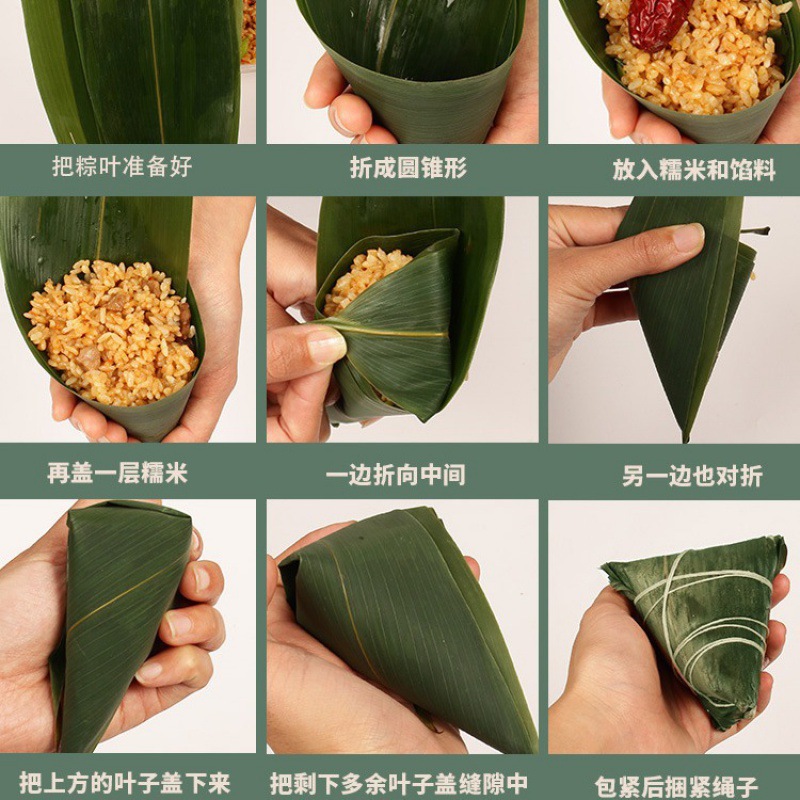 把粽叶准备好

折成圆锥形

放入糯米和馅料

再盖一层糯米

一边折向中间

另一边也对折

把上方的叶子盖下来

把剩下多余叶子盖缝隙中

包紧后捆紧绳子