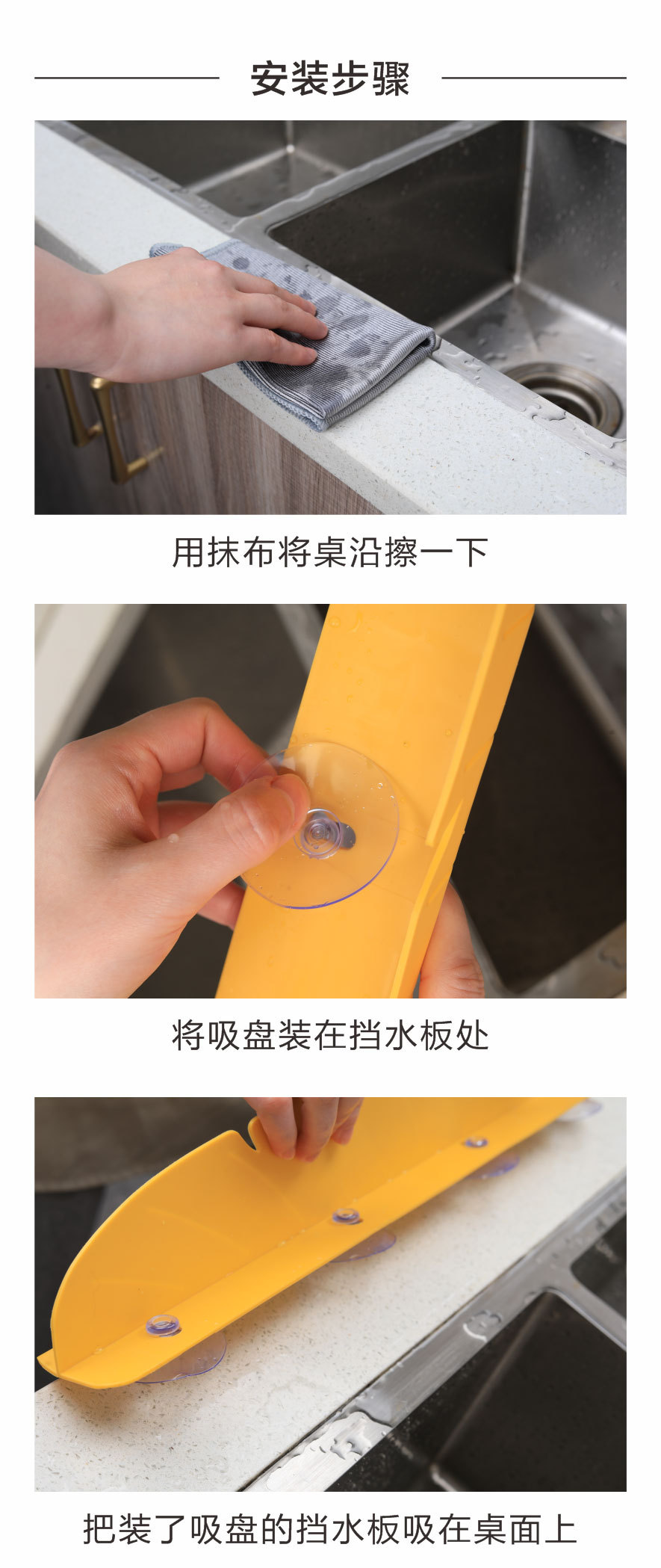 安装步骤

用抹布将桌沿擦一下

将吸盘装在挡水板处

把装了吸盘的挡水板吸在桌面上