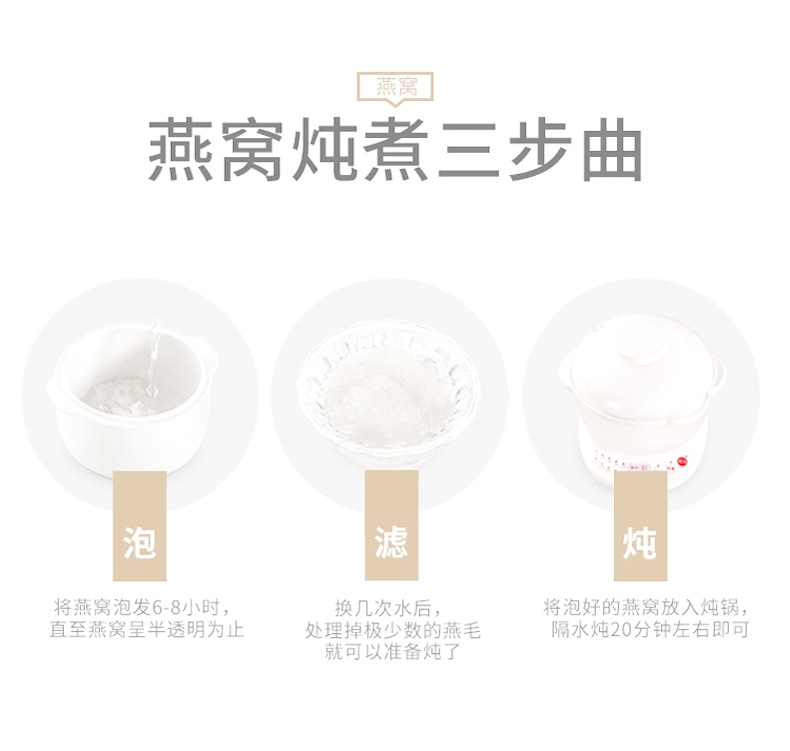 燕窝

燕窝炖煮三步曲

泡

将燕窝泡发6-8小时，
直至燕窝呈半透明为止

滤

换几次水后，
处理掉极少数的燕毛
就可以准备炖了

炖

将泡好的燕窝放入炖锅，
隔水炖20分钟左右即可