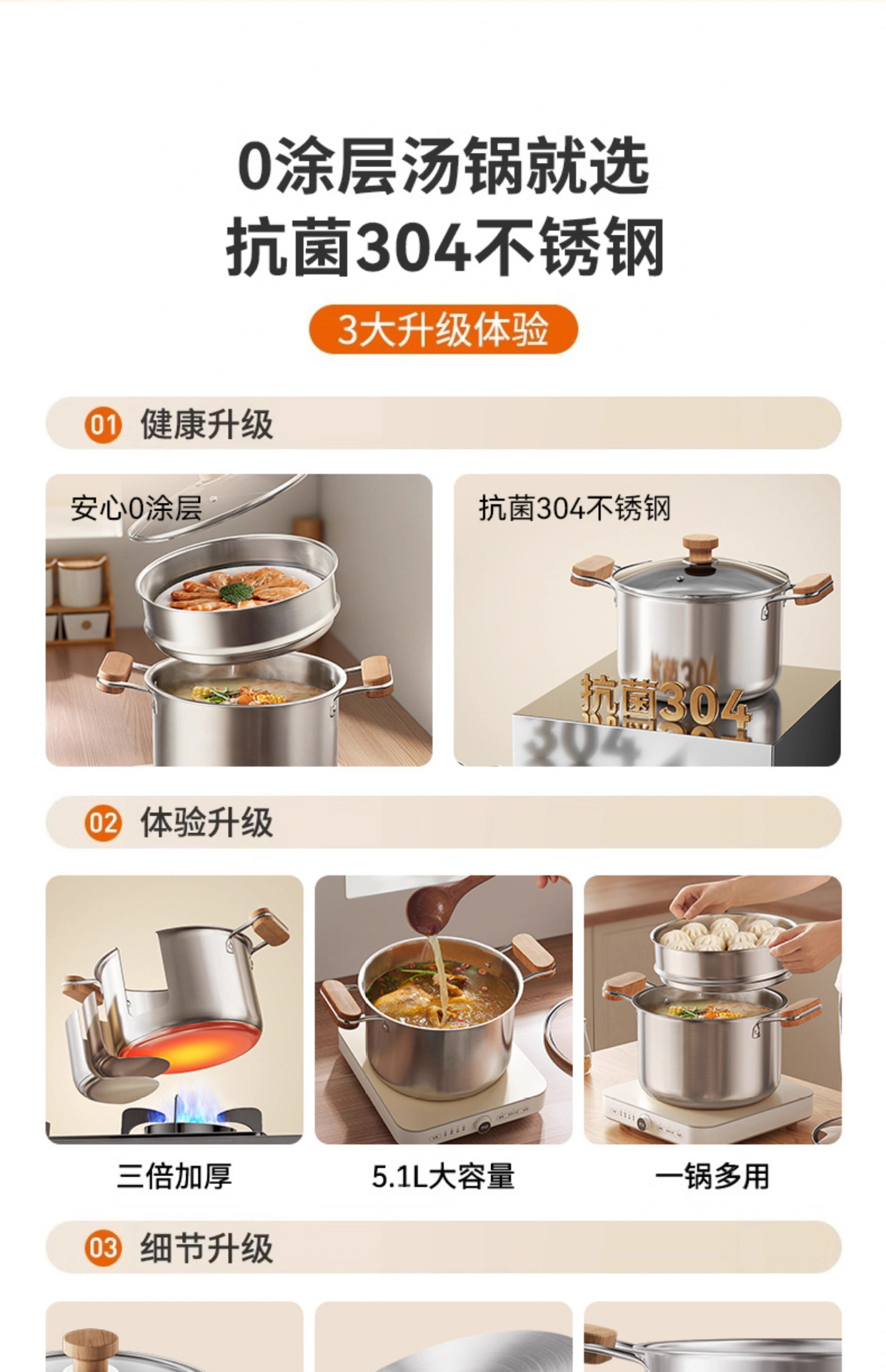 0涂层汤锅就选
抗菌304不锈钢

3大升级体验

01 健康升级

安心0涂层

抗菌304不锈钢

抗菌304

02 体验升级

三倍加厚

5.1L大容量

一锅多用

03 细节升级