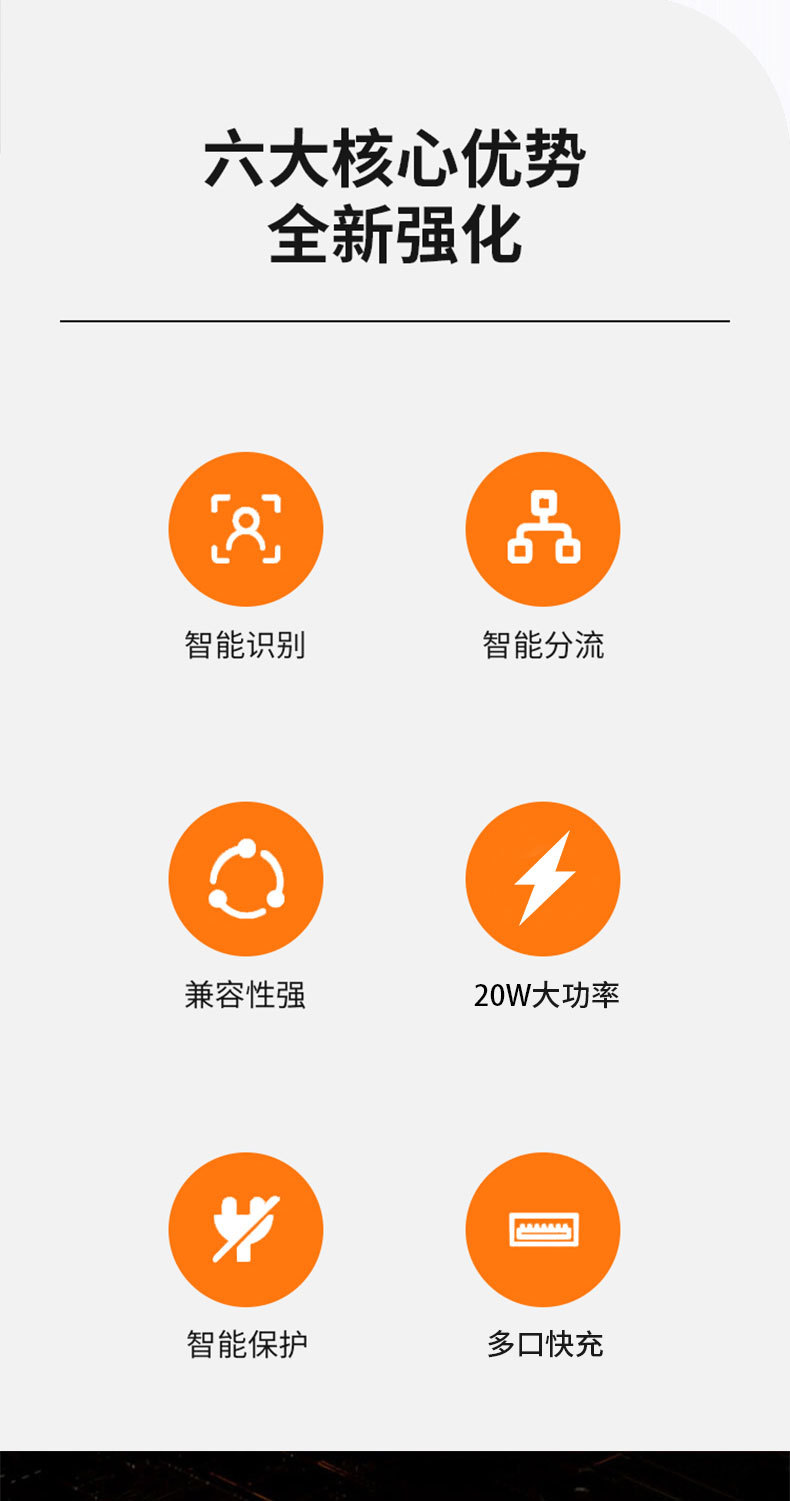 六大核心优势
全新强化

智能识别

智能分流

兼容性强

20W大功率

智能保护

多口快充