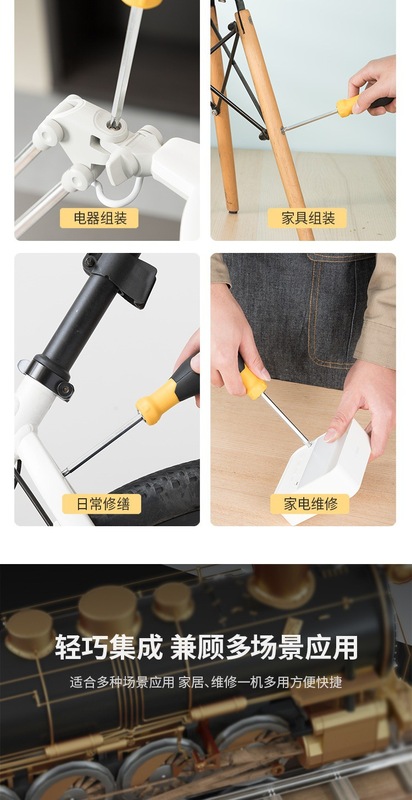 电器组装

家具组装

日常修缮

家电维修

轻巧集成 兼顾多场景应用

适合多种场景应用 家居、维修一机多用方便快捷