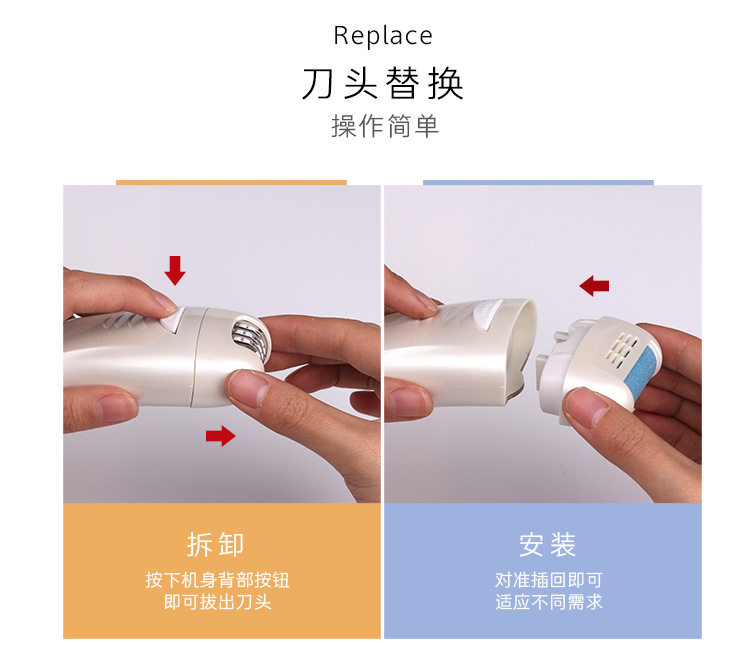 Replace
刀头替换
操作简单

拆卸
按下机身背部按钮
即可拔出刀头

安装
对准插回即可
适应不同需求