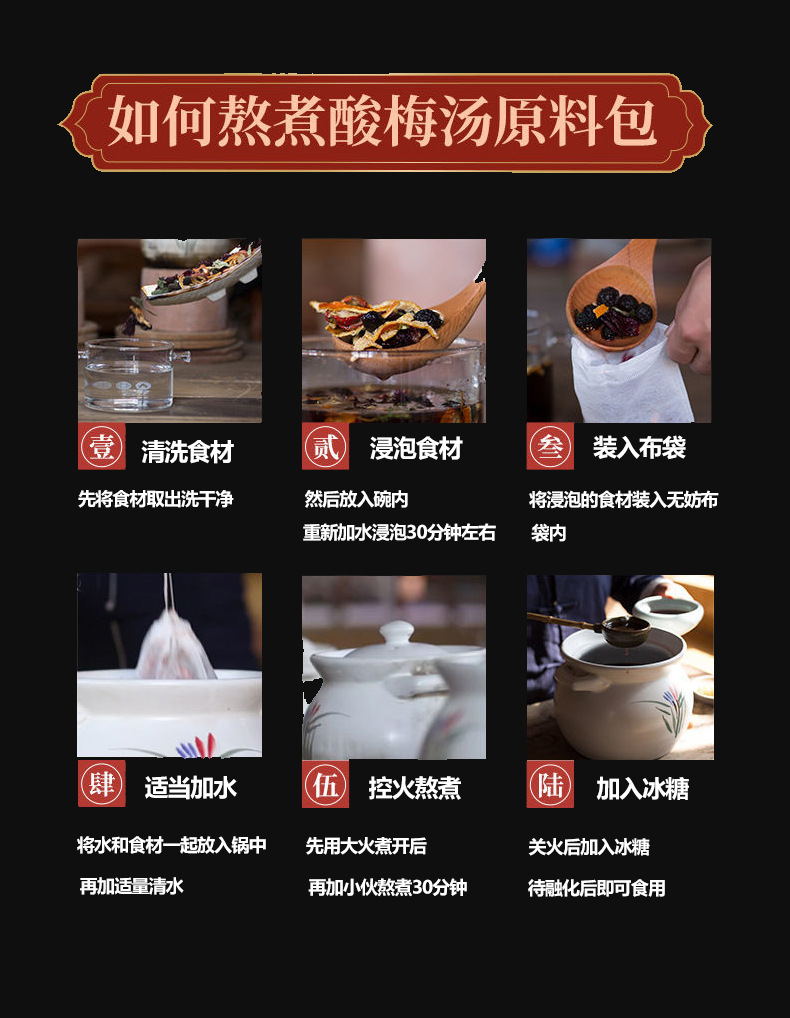 如何熬煮酸梅汤原料包

壹 清洗食材

先将食材取出洗干净

贰 浸泡食材

然后放入碗内

重新加水浸泡30分钟左右

叁 装入布袋

将浸泡的食材装入无妨布袋内

肆 适当加水

将水和食材一起放入锅中

再加适量清水

伍 控火熬煮

先用大火煮开后

再加小伙熬煮30分钟

陆 加入冰糖

关火后加入冰糖

待融化后即可食用