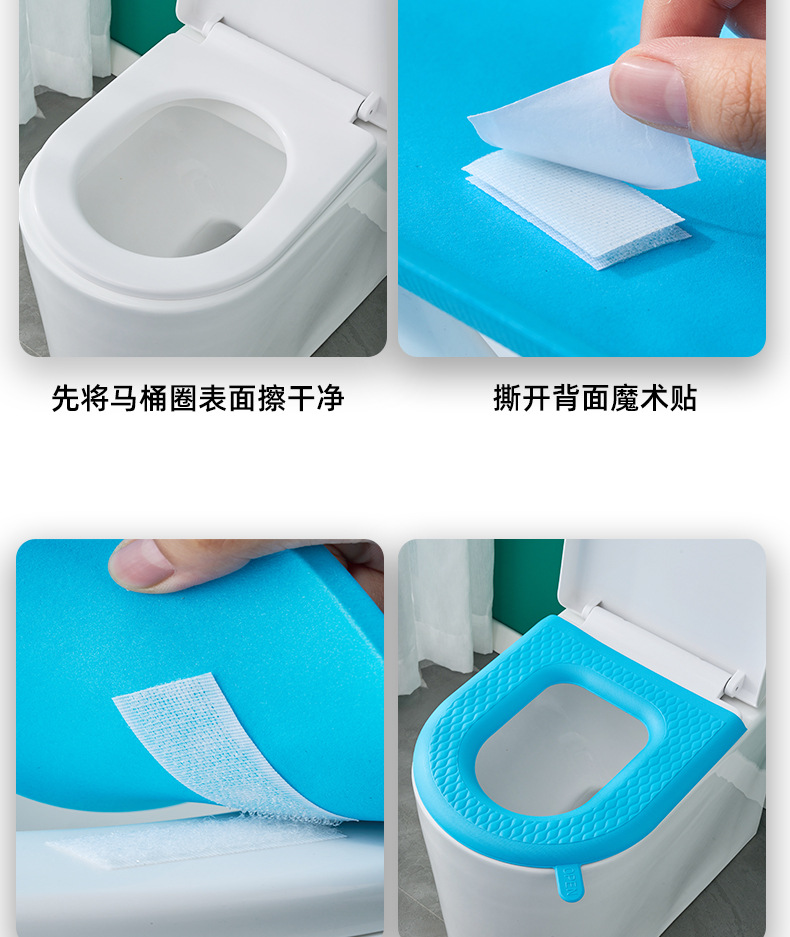 先将马桶圈表面擦干净

撕开背面魔术贴

OPEN