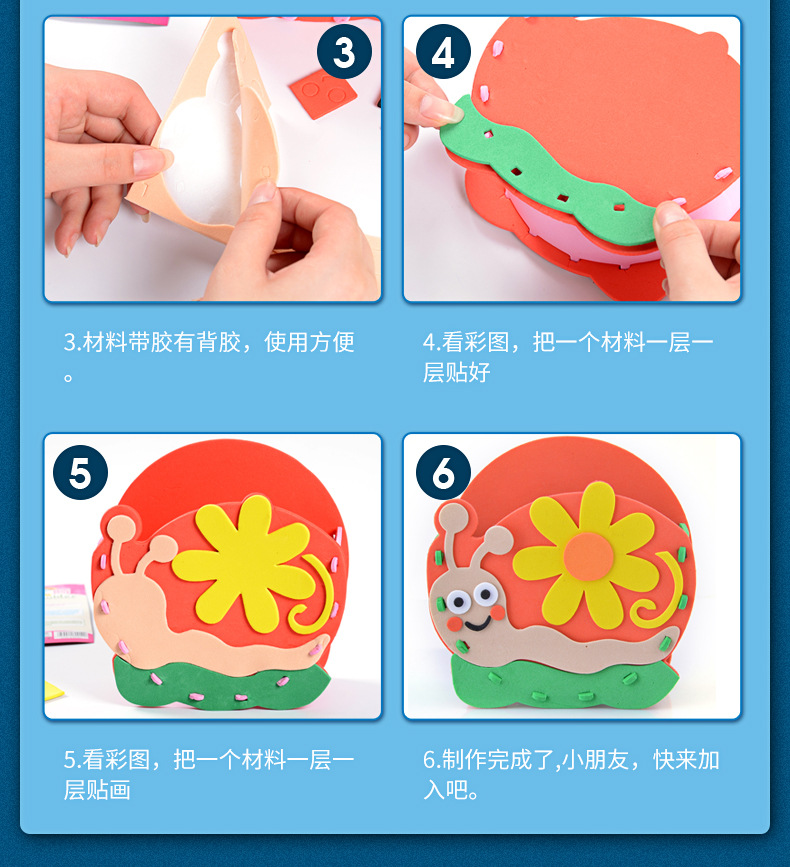 3

4

3.材料带胶有背胶，使用方便。

4.看彩图，把一个材料一层一层贴好

5

6

5.看彩图，把一个材料一层一层贴画

6.制作完成了,小朋友，快来加入吧。