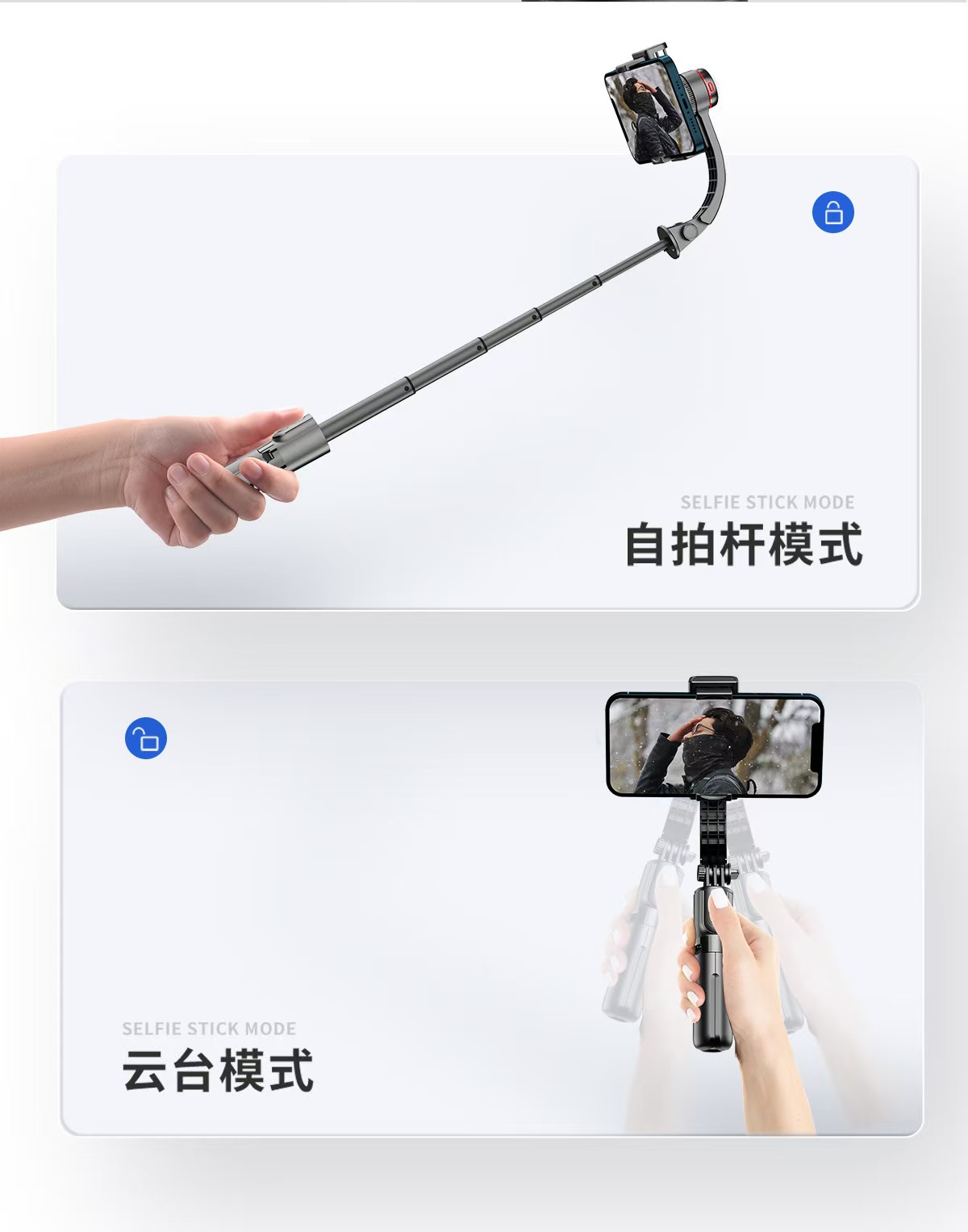 SELFIE STICK MODE
自拍杆模式

SELFIE STICK MODE
云台模式