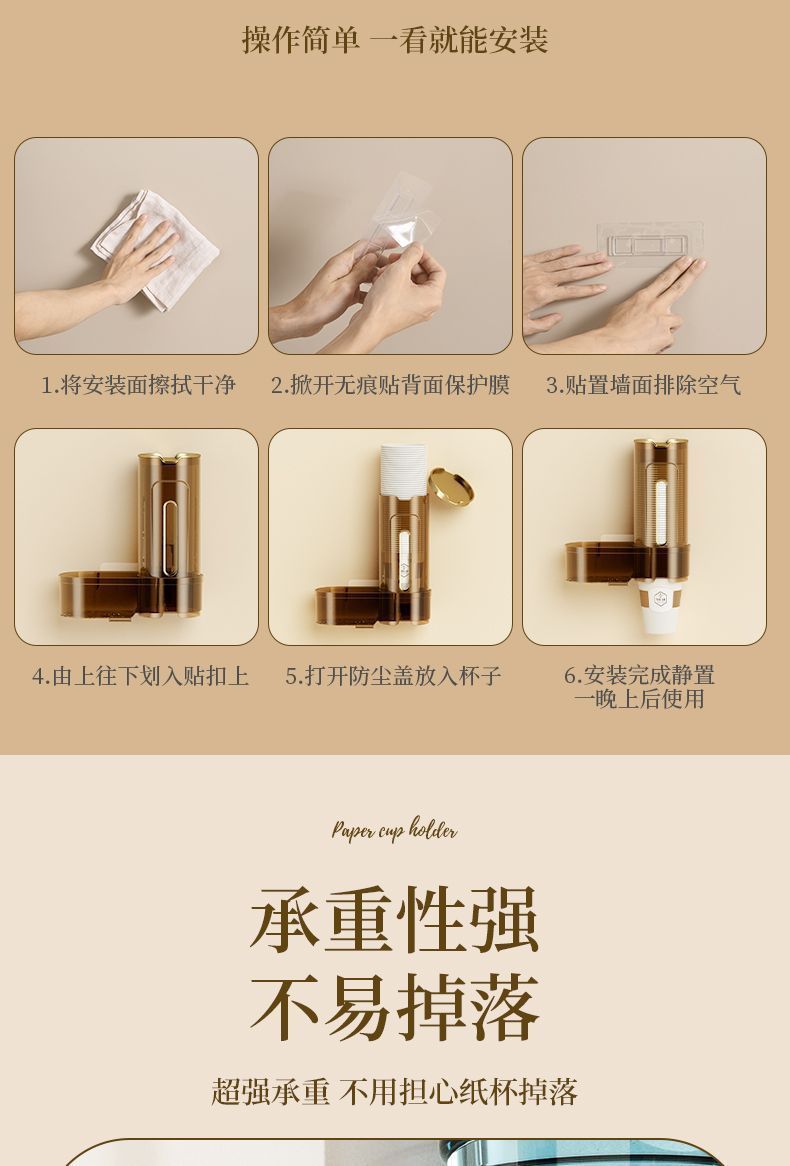 操作简单 一看就能安装

1.将安装面擦拭干净

2.掀开无痕贴背面保护膜

3.贴置墙面排除空气

4.由上往下划入贴扣上

5.打开防尘盖放入杯子

6.安装完成静置一晚上后使用

Paper cup holder

承重性强
不易掉落

超强承重 不用担心纸杯掉落