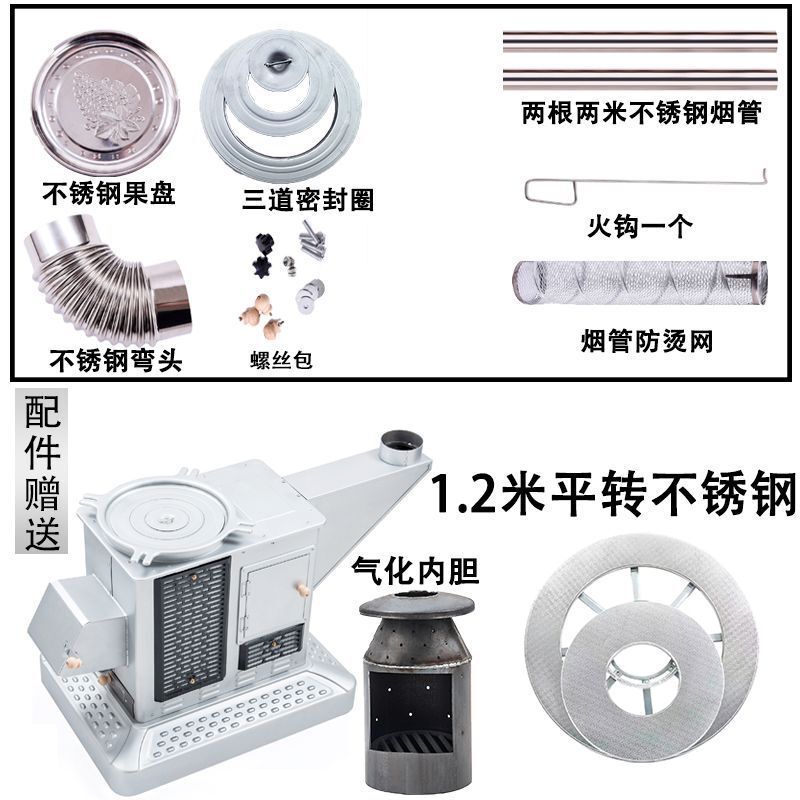 不锈钢果盘

三道密封圈

两根两米不锈钢烟管

火钩一个

不锈钢弯头

螺丝包

烟管防烫网

配件赠送

1.2米平转不锈钢

气化内胆