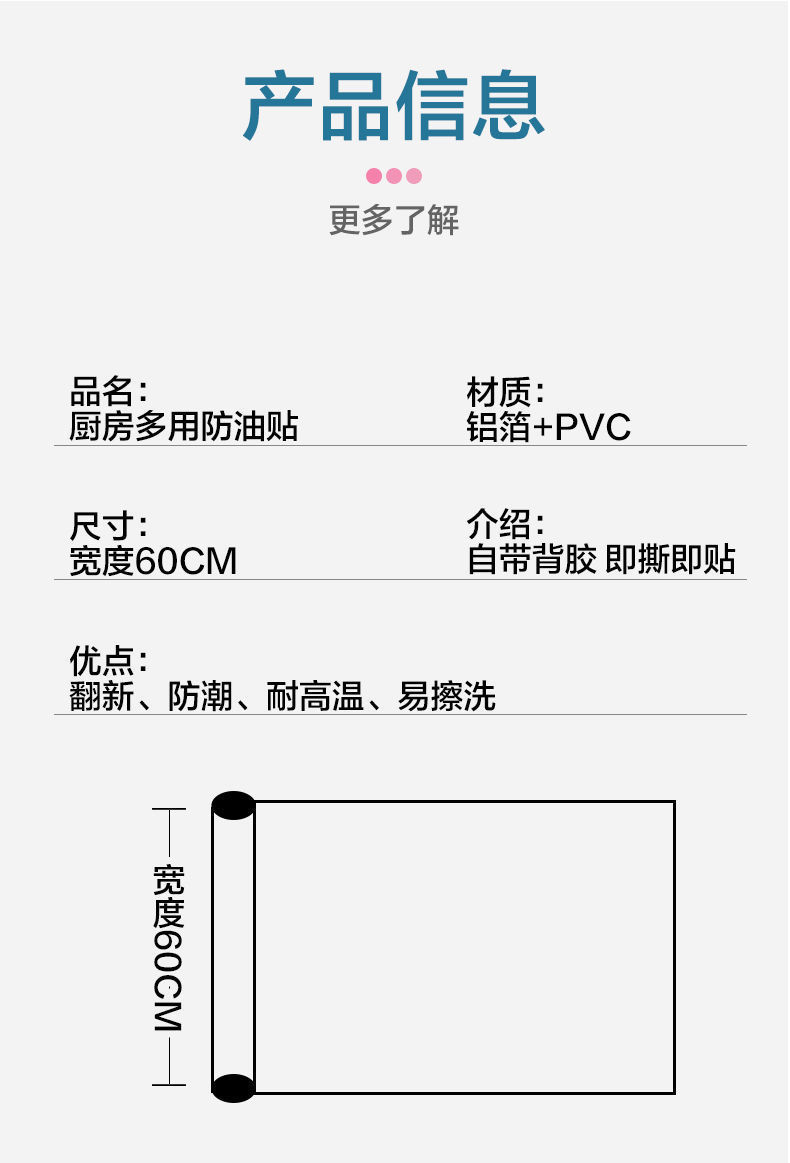 产品信息

更多了解

品名:
厨房多用防油贴

材质:
铝箔+PVC

尺寸:
宽度60CM

介绍:
自带背胶 即撕即贴

优点:
翻新、防潮、耐高温、易擦洗

宽度60CM