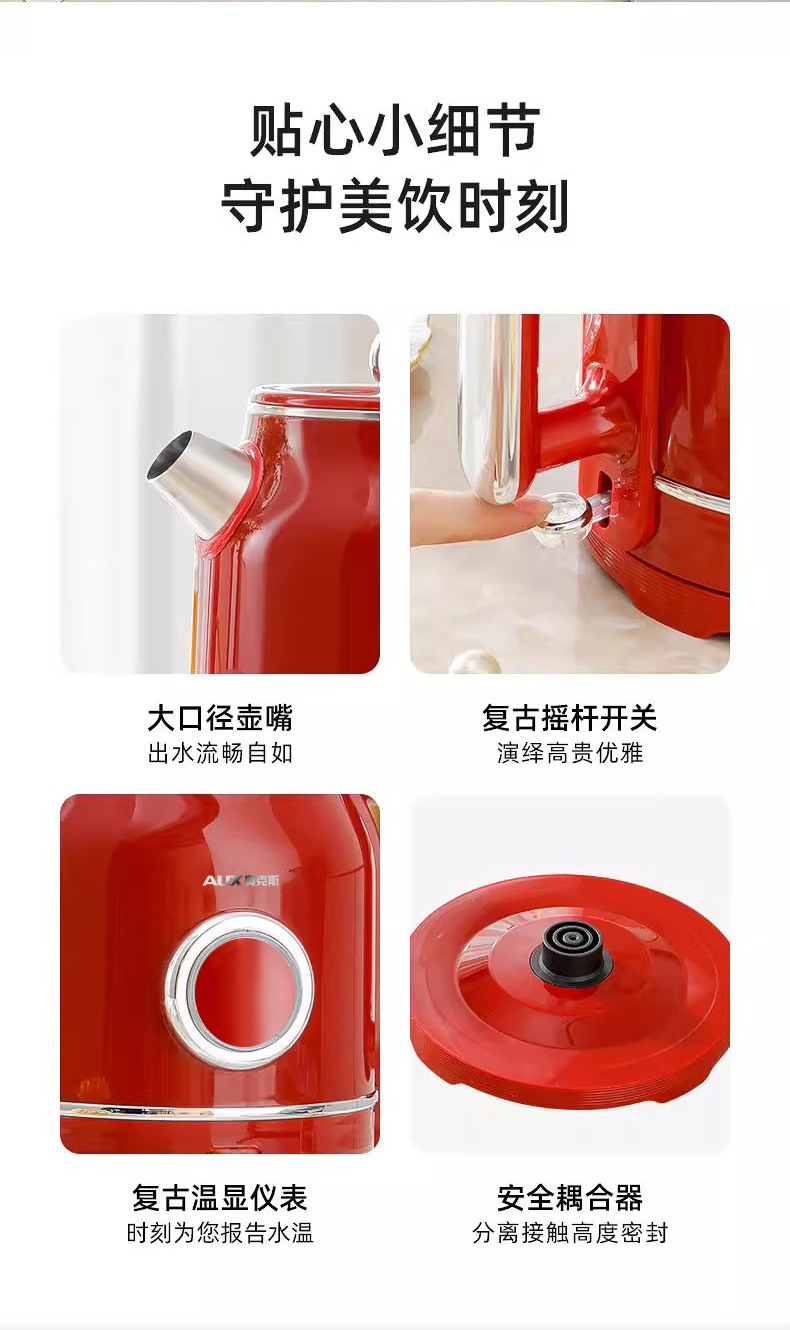 贴心小细节
守护美饮时刻

大口径壶嘴
出水流畅自如

复古摇杆开关
演绎高贵优雅

AUX奥克斯

复古温显仪表
时刻为您报告水温

安全耦合器
分离接触高度密封