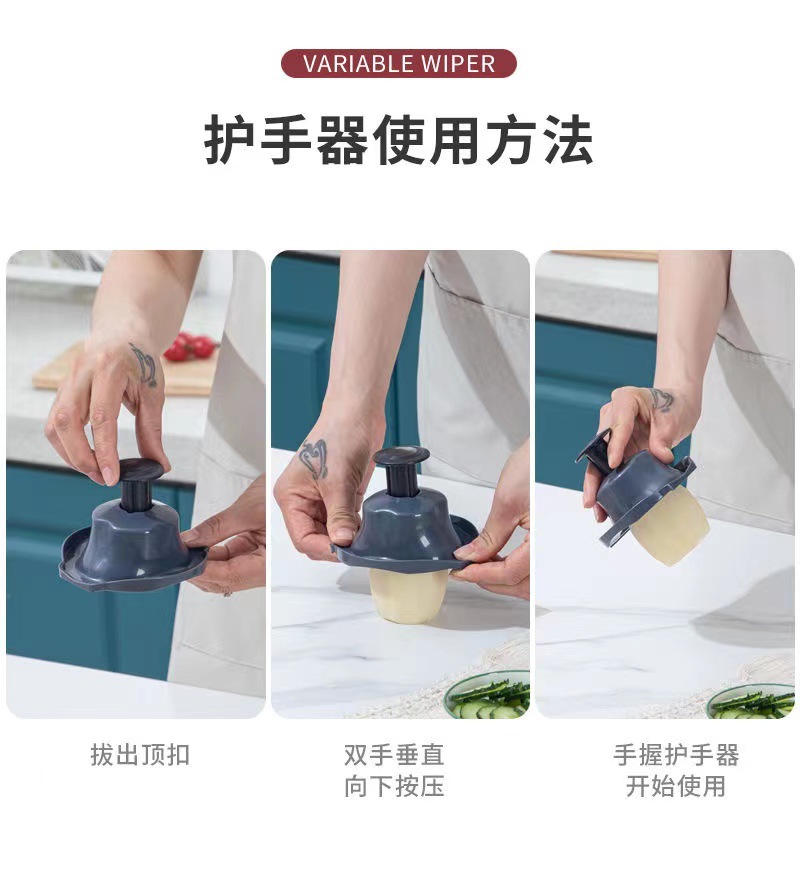 VARIABLE WIPER

护手器使用方法

拔出顶扣

双手垂直
向下按压

手握护手器
开始使用