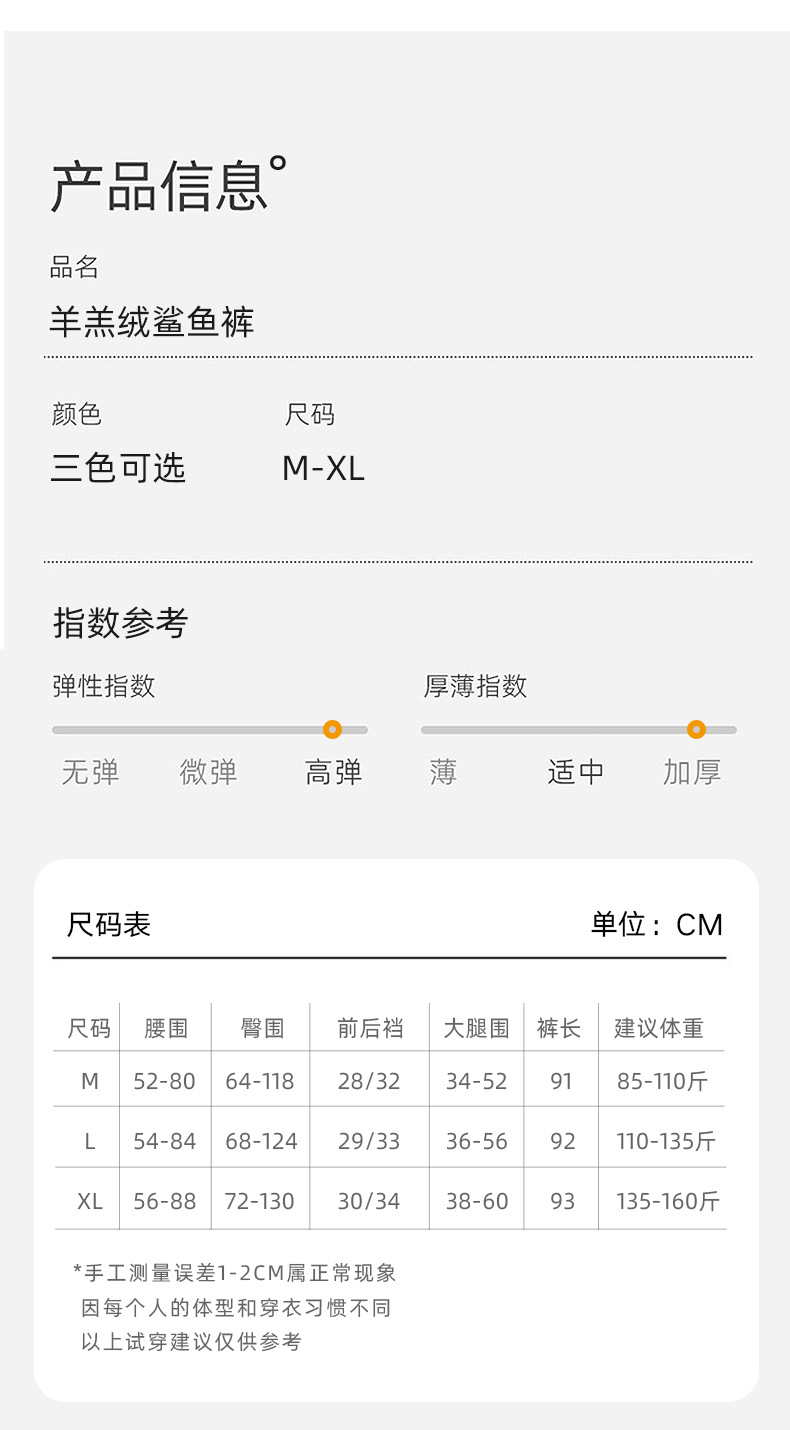 产品信息°

品名

羊羔绒鲨鱼裤

颜色

三色可选

尺码

M-XL

指数参考

弹性指数

无弹 微弹 高弹

厚薄指数

薄 适中 加厚

尺码表

单位：CM

| 尺码 | 腰围 | 臀围 | 前后裆 | 大腿围 | 裤长 | 建议体重 |
|---|---|---|---|---|---|---|
| M | 52-80 | 64-118 | 28/32 | 34-52 | 91 | 85-110斤 |
| L | 54-84 | 68-124 | 29/33 | 36-56 | 92 | 110-135斤 |
| XL | 56-88 | 72-130 | 30/34 | 38-60 | 93 | 135-160斤 |

*手工测量误差1-2CM属正常现象
因每个人的体型和穿衣习惯不同
以上试穿建议仅供参考