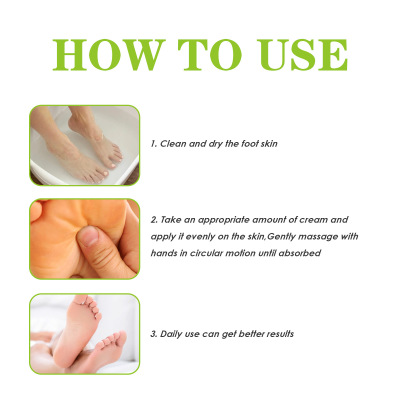 HOW TO USE

1. Clean and dry the foot skin

2. Take an appropriate amount of cream and apply it evenly on the skin,Gently massage with hands in circular motion until absorbed

3. Daily use can get better results