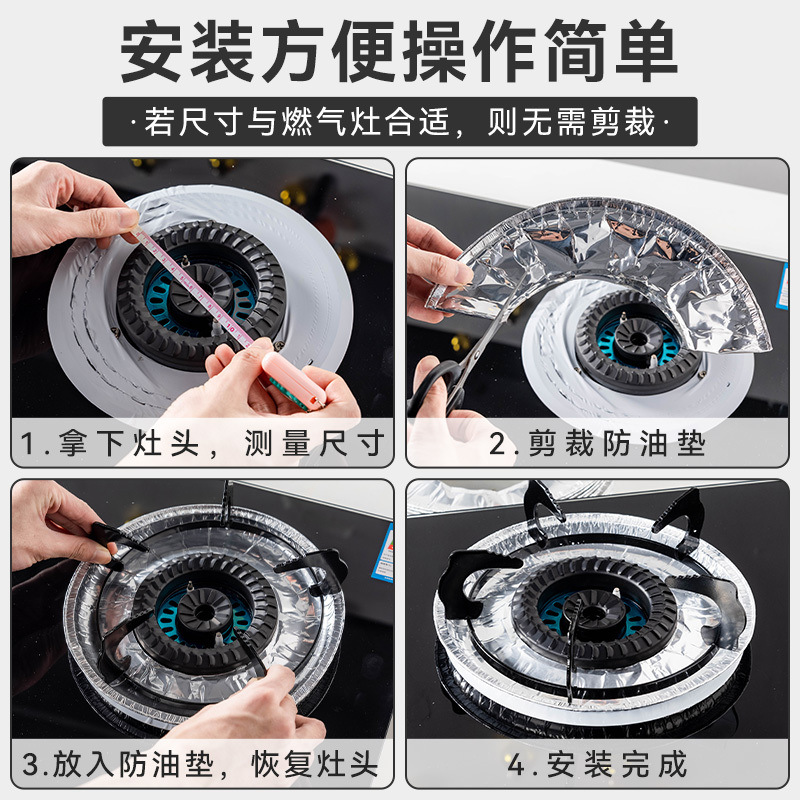 安装方便操作简单

·若尺寸与燃气灶合适，则无需剪裁·

1.拿下灶头，测量尺寸

2.剪裁防油垫

3.放入防油垫，恢复灶头

4.安装完成