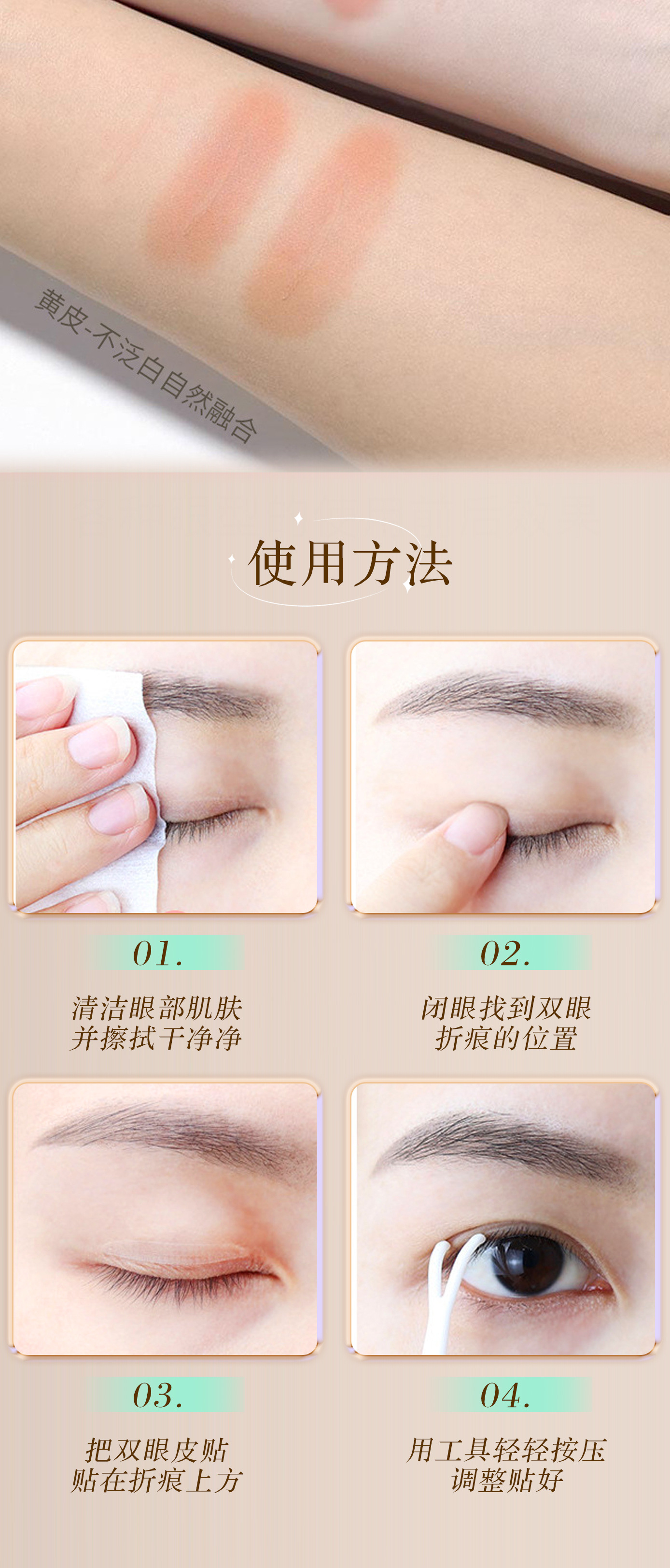 黄皮-不泛白自然融合

使用方法

01.

清洁眼部肌肤
并擦拭干净净

02.

闭眼找到双眼
折痕的位置

03.

把双眼皮贴
贴在折痕上方

04.

用工具轻轻按压
调整贴好