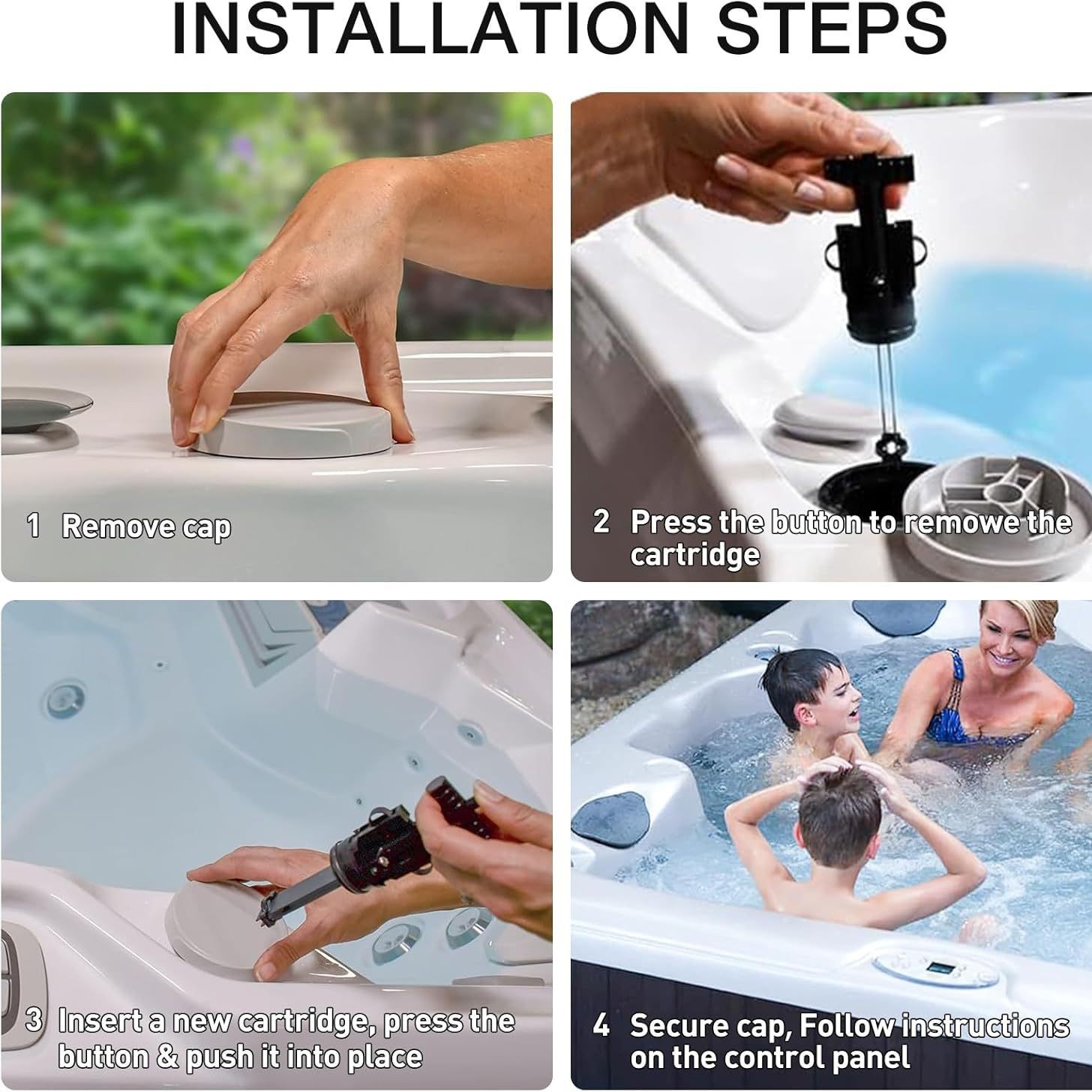 INSTALLATION STEPS

1 Remove cap

2 Press the button to remowe the cartridge

3 Insert a new cartridge, press the button & push it into place

4 Secure cap, Follow instructions on the control panel