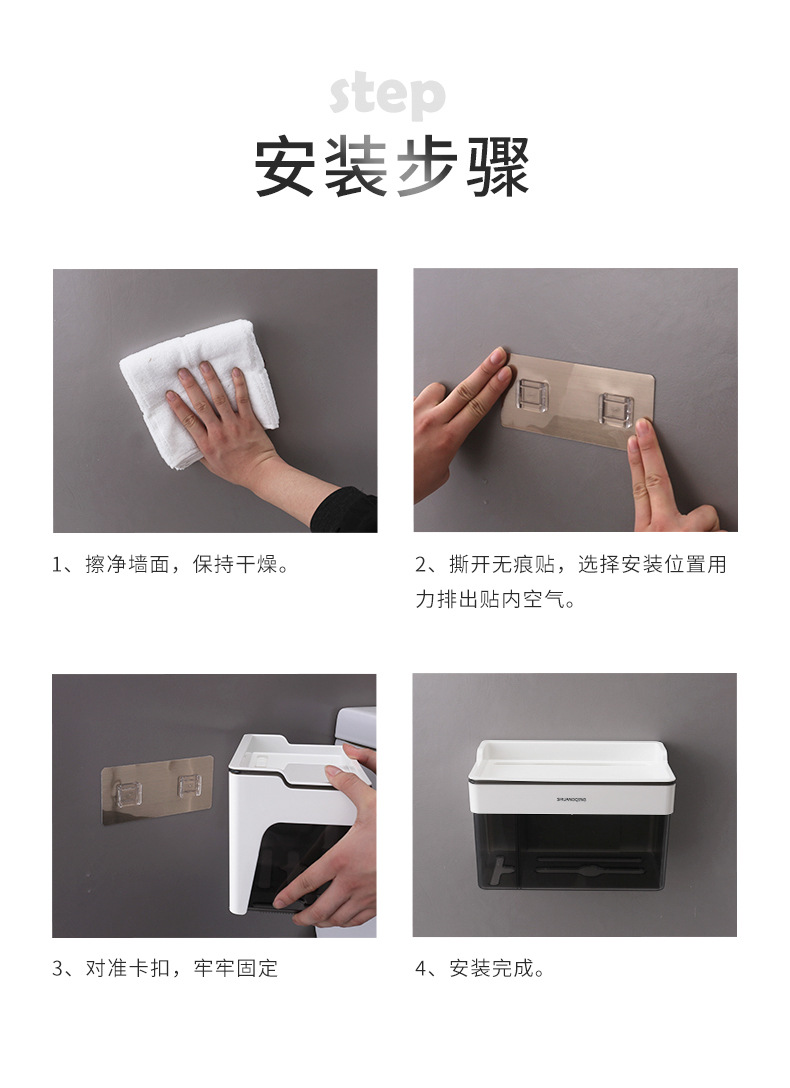 step
安装步骤

1、擦净墙面，保持干燥。

2、撕开无痕贴，选择安装位置用力排出贴内空气。

3、对准卡扣，牢牢固定

SHUANGQING

4、安装完成。