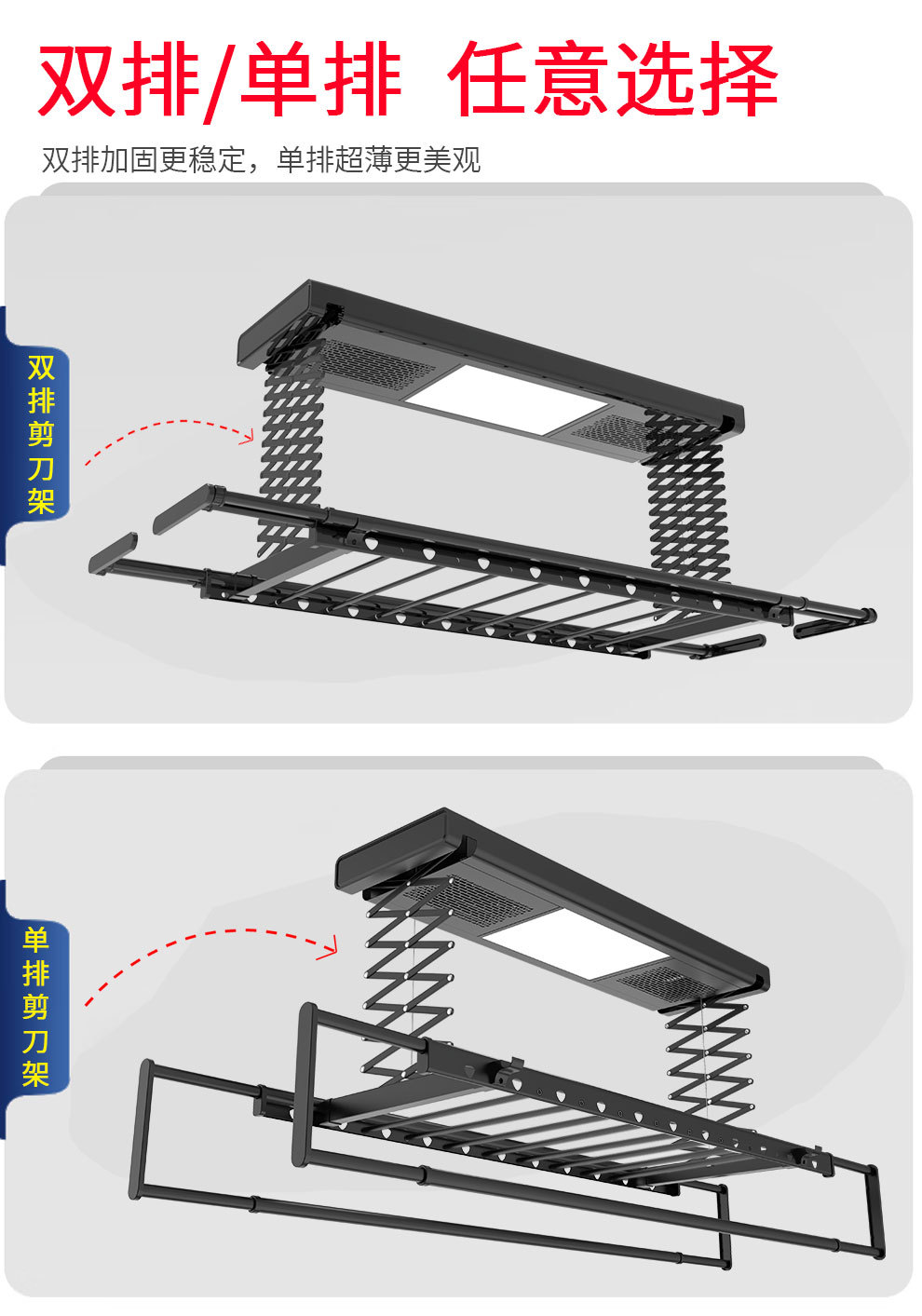 双排/单排 任意选择

双排加固更稳定，单排超薄更美观

双排剪刀架

单排剪刀架