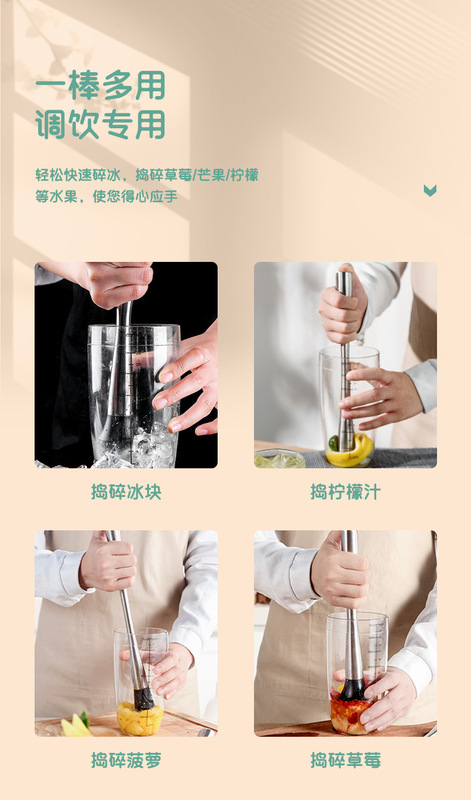 一棒多用
调饮专用

轻松快速碎冰，捣碎草莓/芒果/柠檬等水果，使您得心应手

捣碎冰块

捣柠檬汁

捣碎菠萝

捣碎草莓