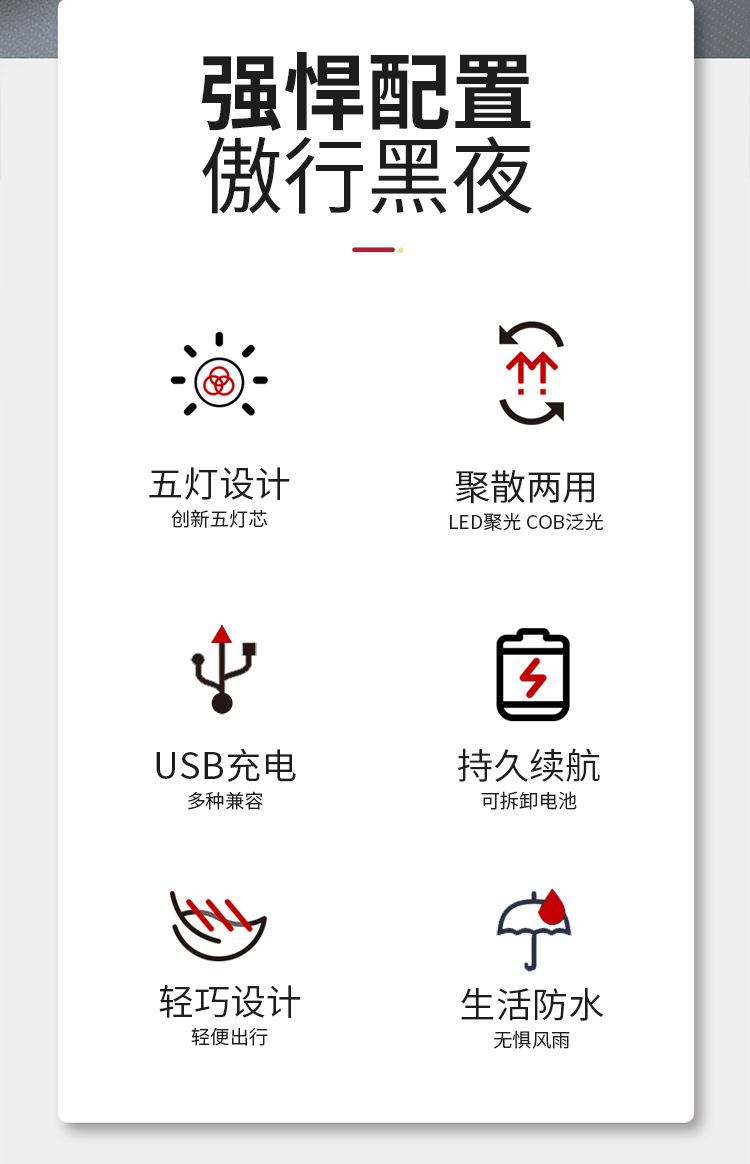 强悍配置
傲行黑夜

五灯设计
创新五灯芯

聚散两用
LED聚光 COB泛光

USB充电
多种兼容

持久续航
可拆卸电池

轻巧设计
轻便出行

生活防水
无惧风雨